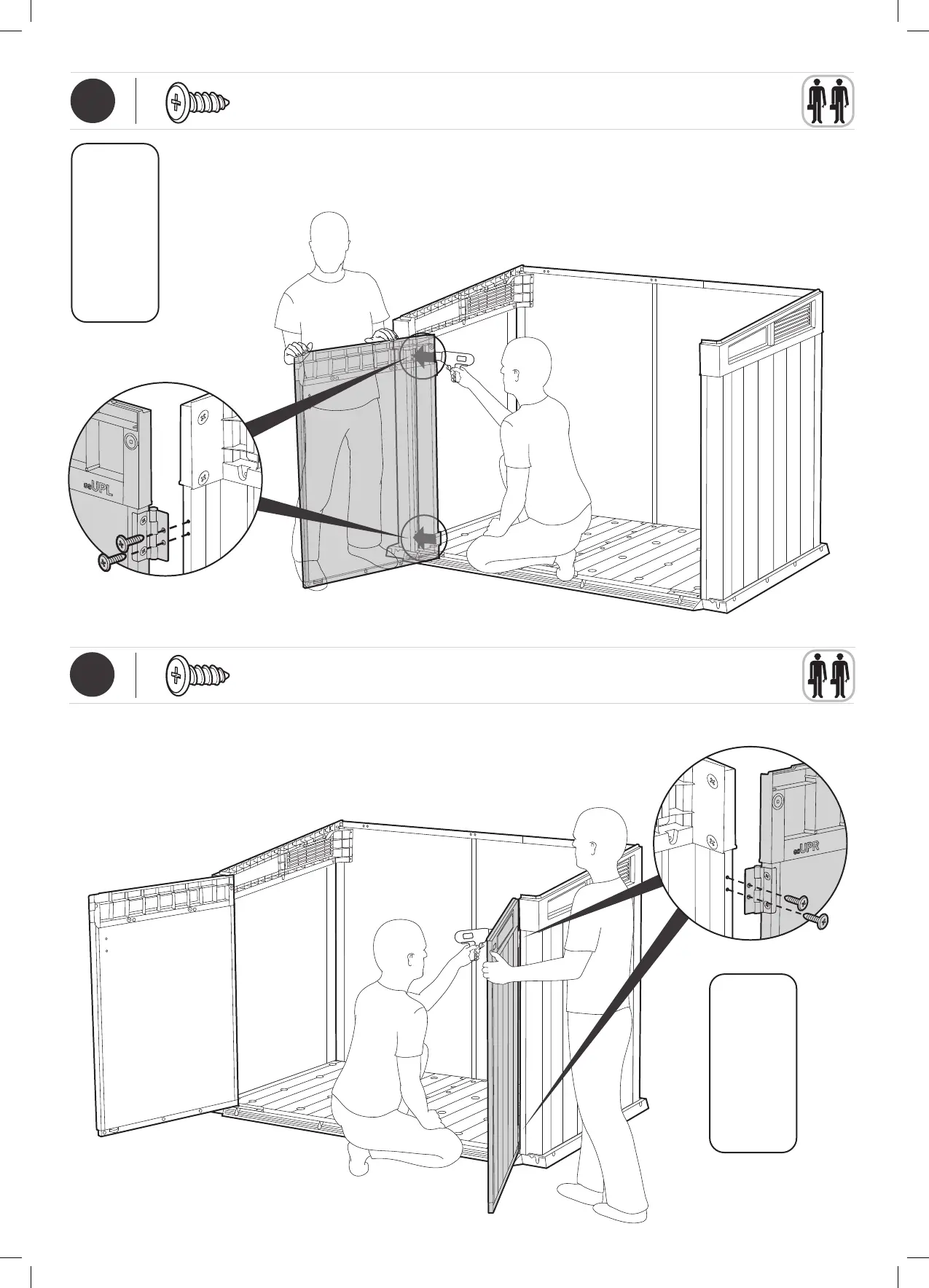 UPL

UPR