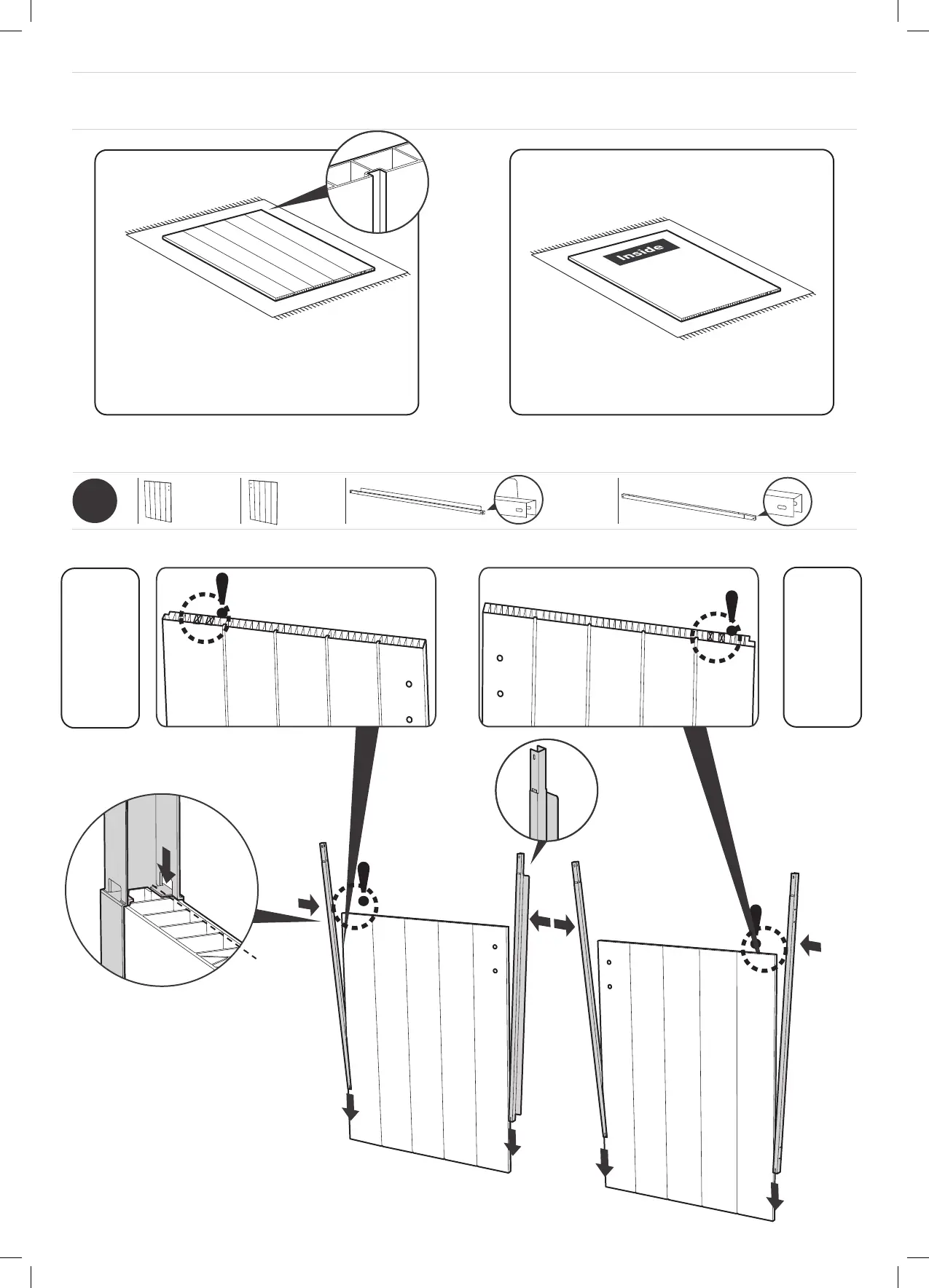 Inside