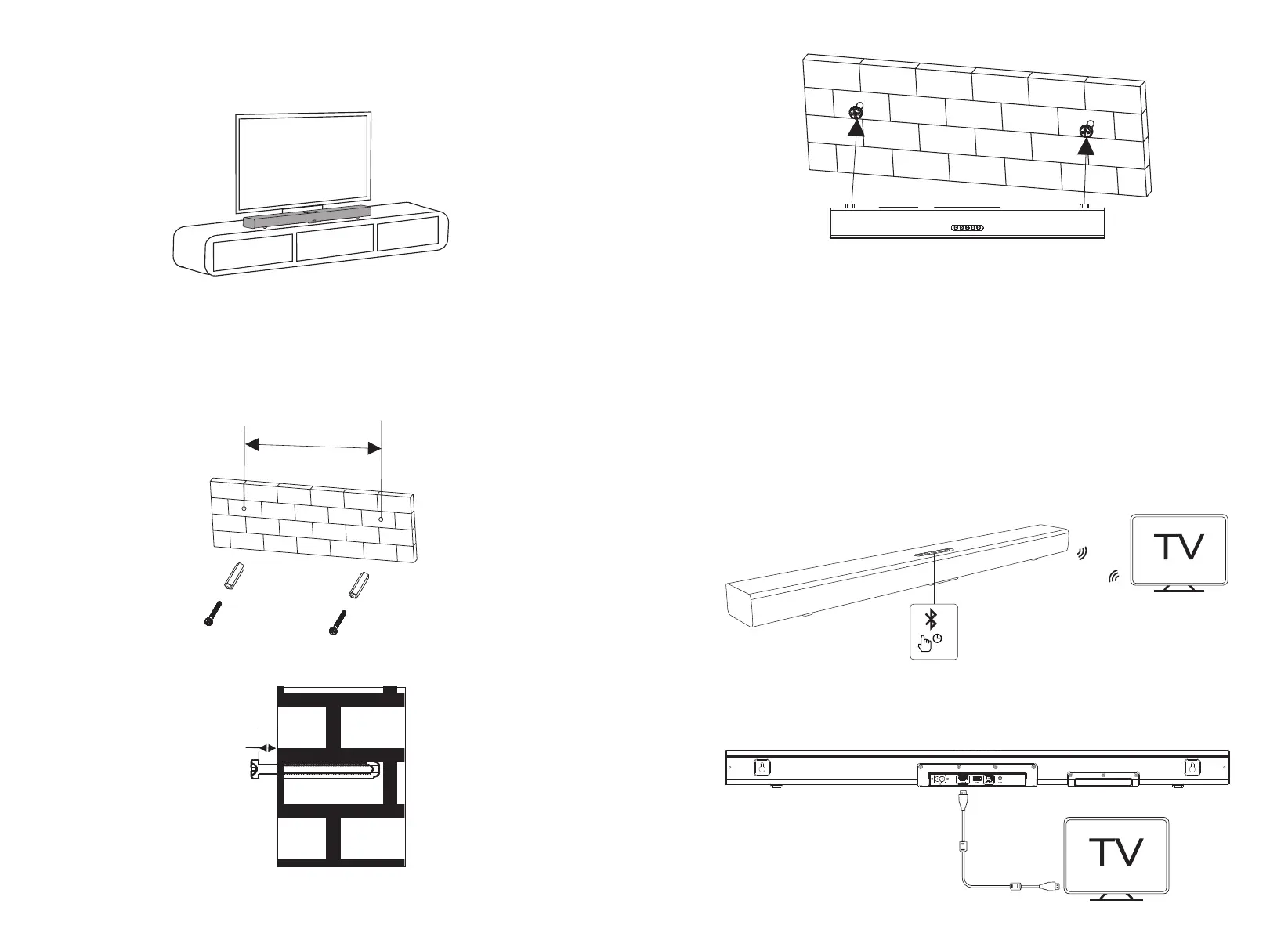 TV

TV