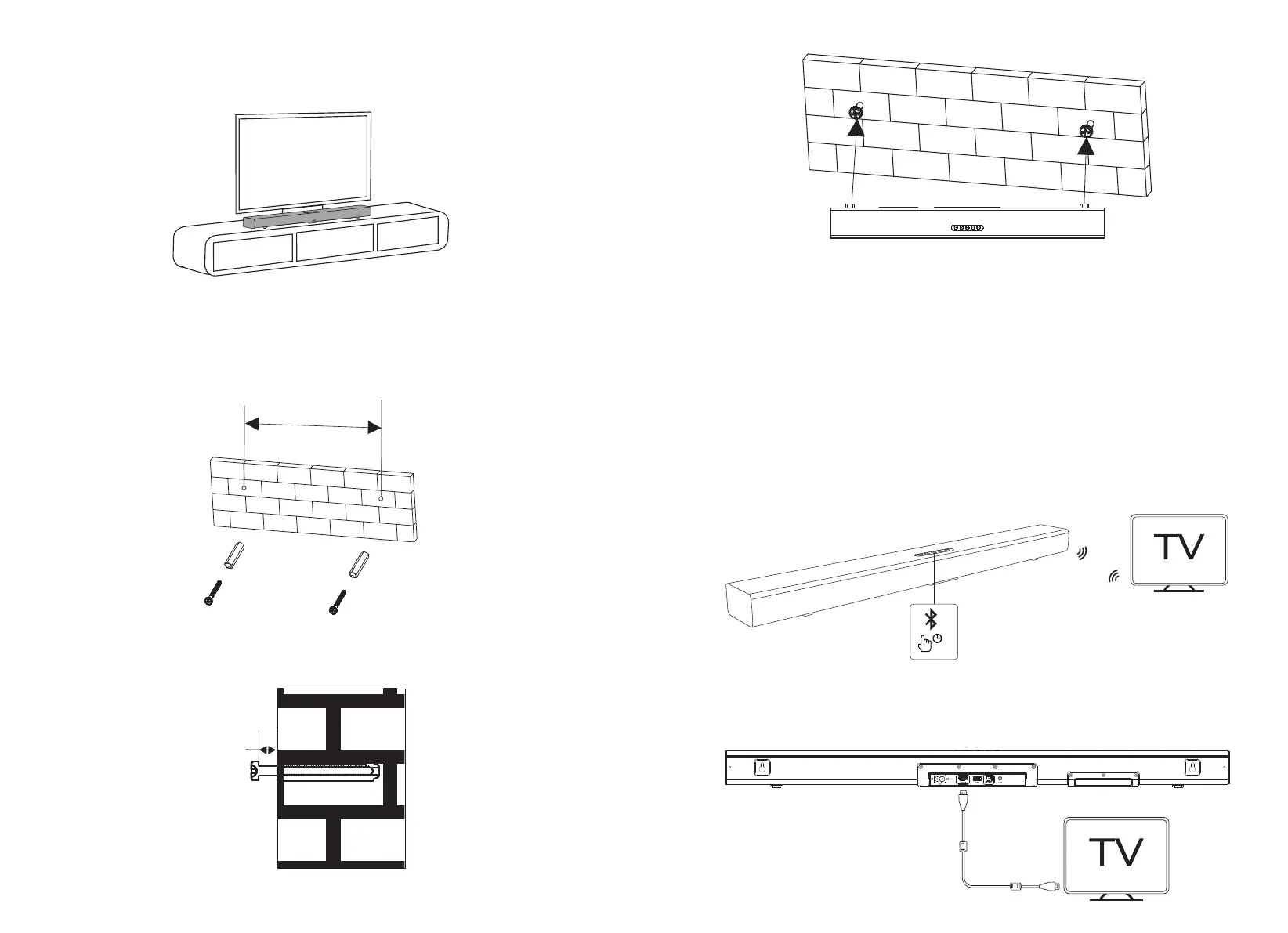 TV

TV