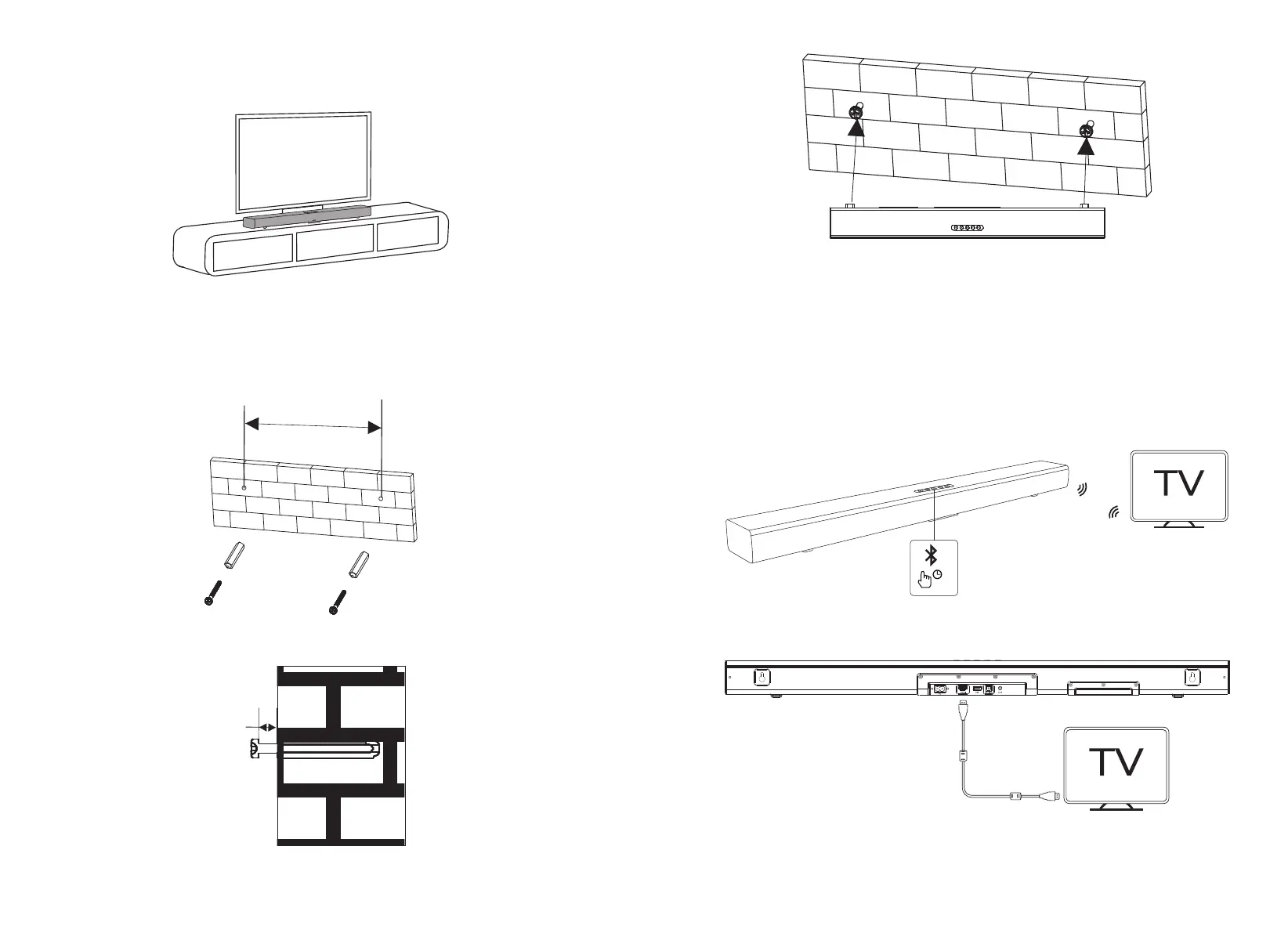 TV

TV