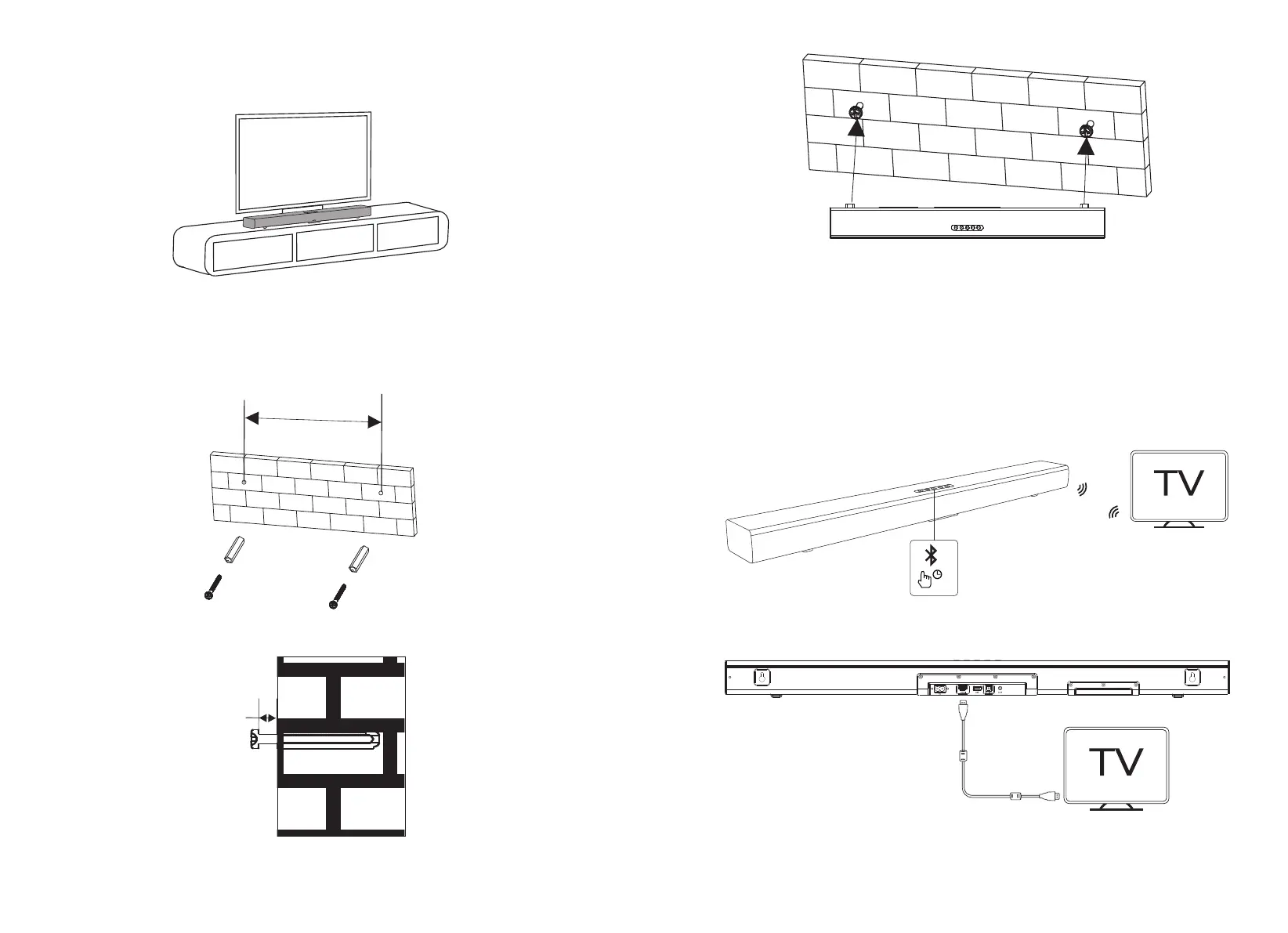 TV

TV