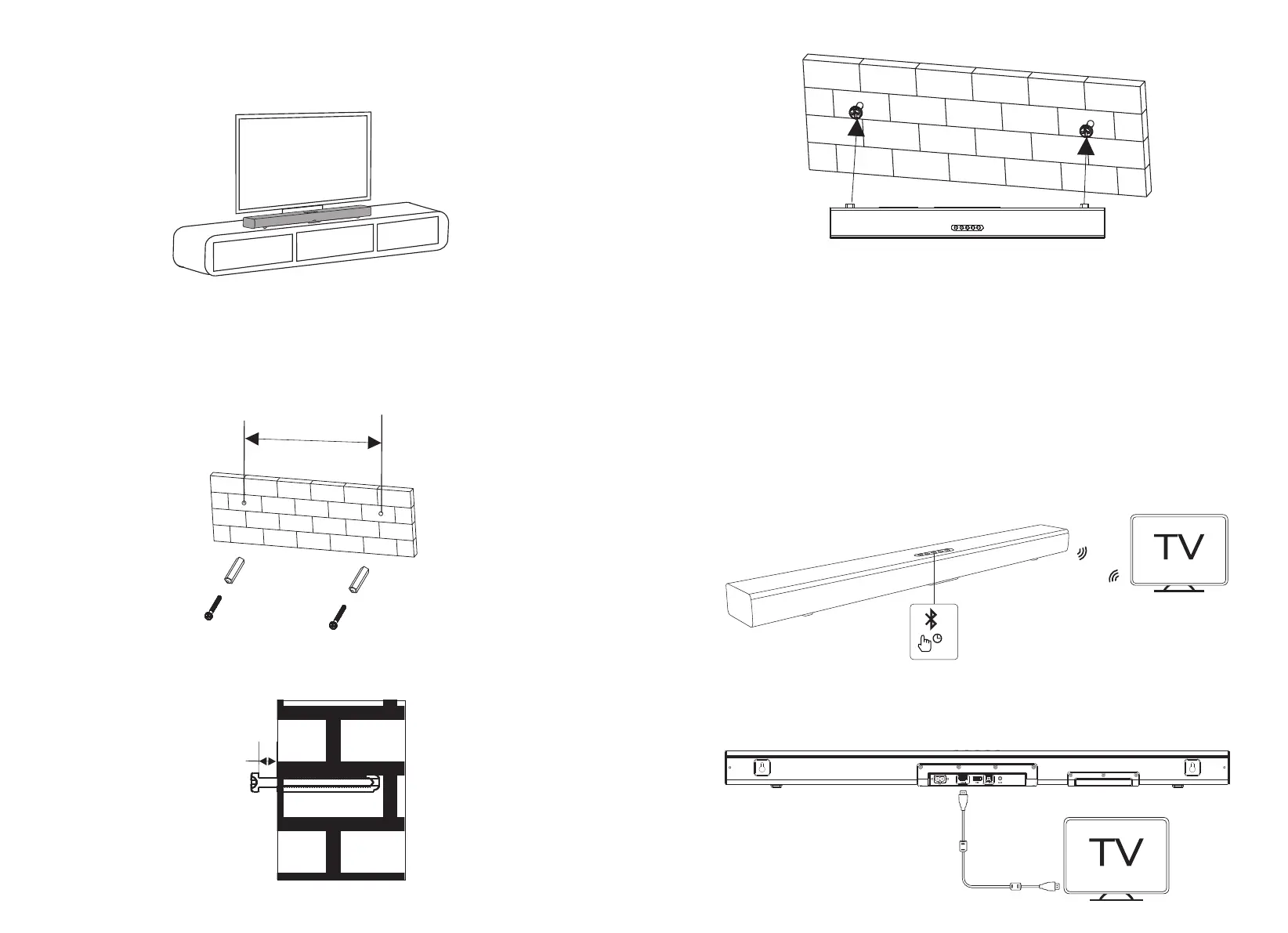 TV

TV