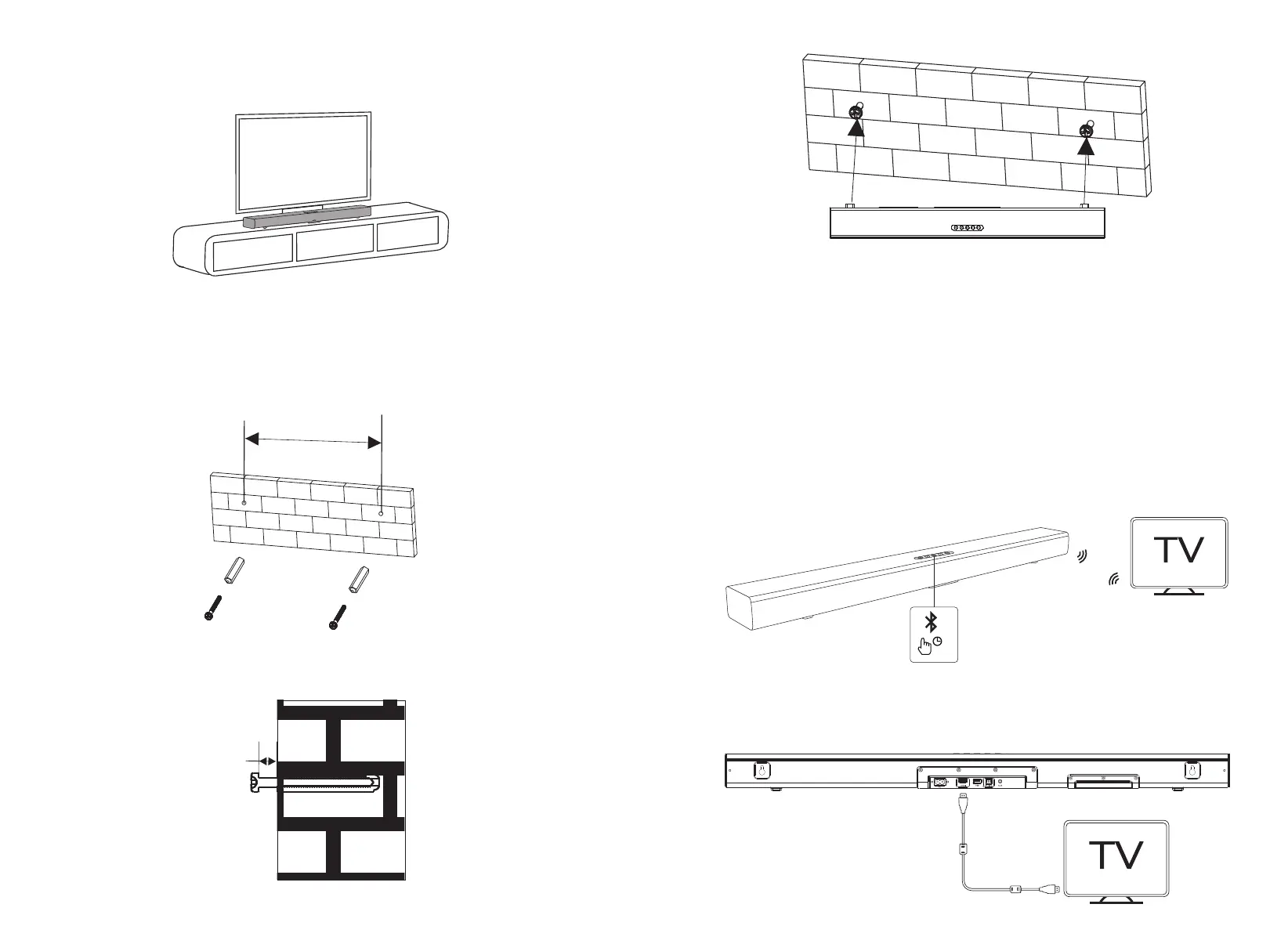 TV

TV