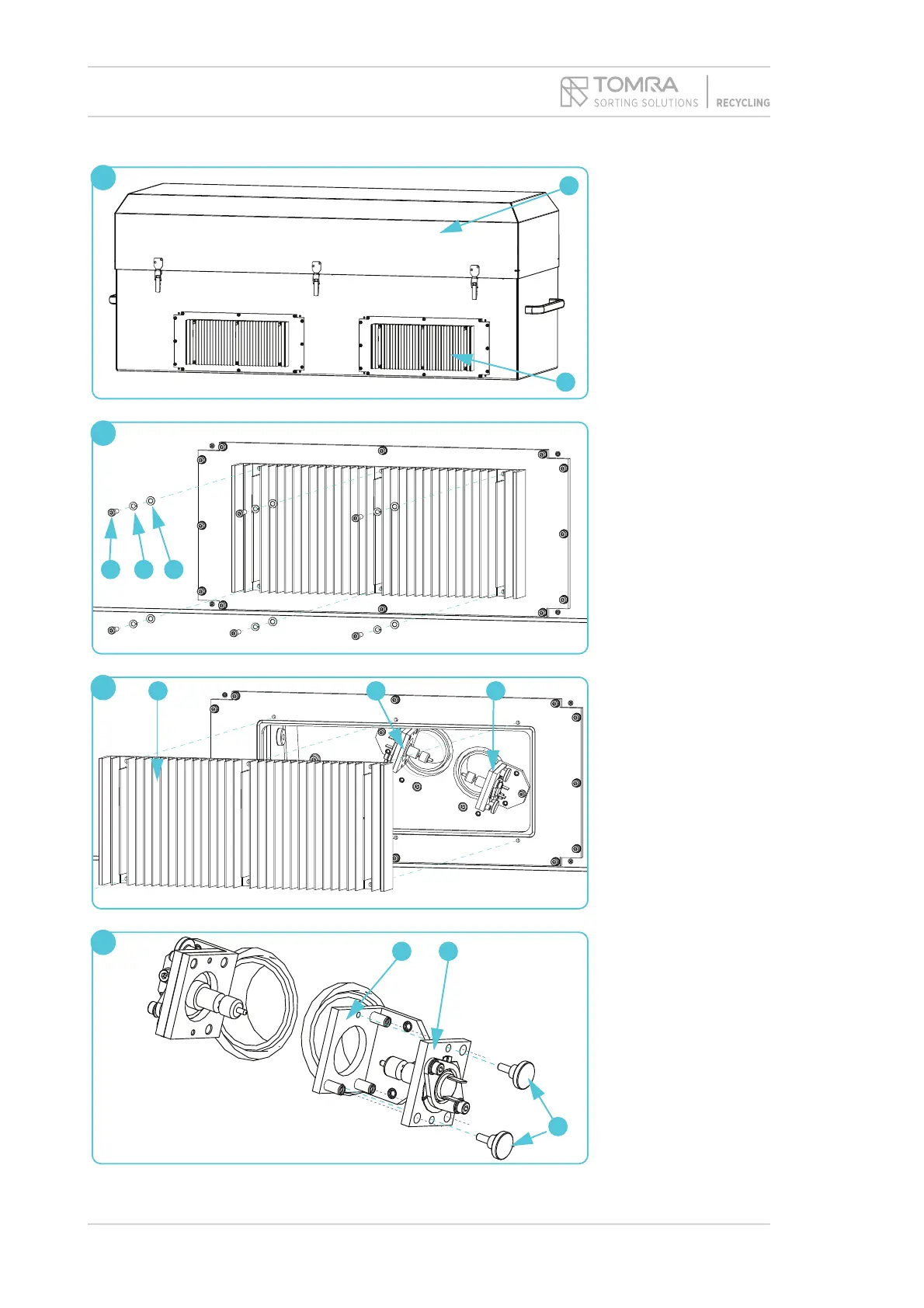 TOMRA
SORTING SOLUTIONS
RECYCLING