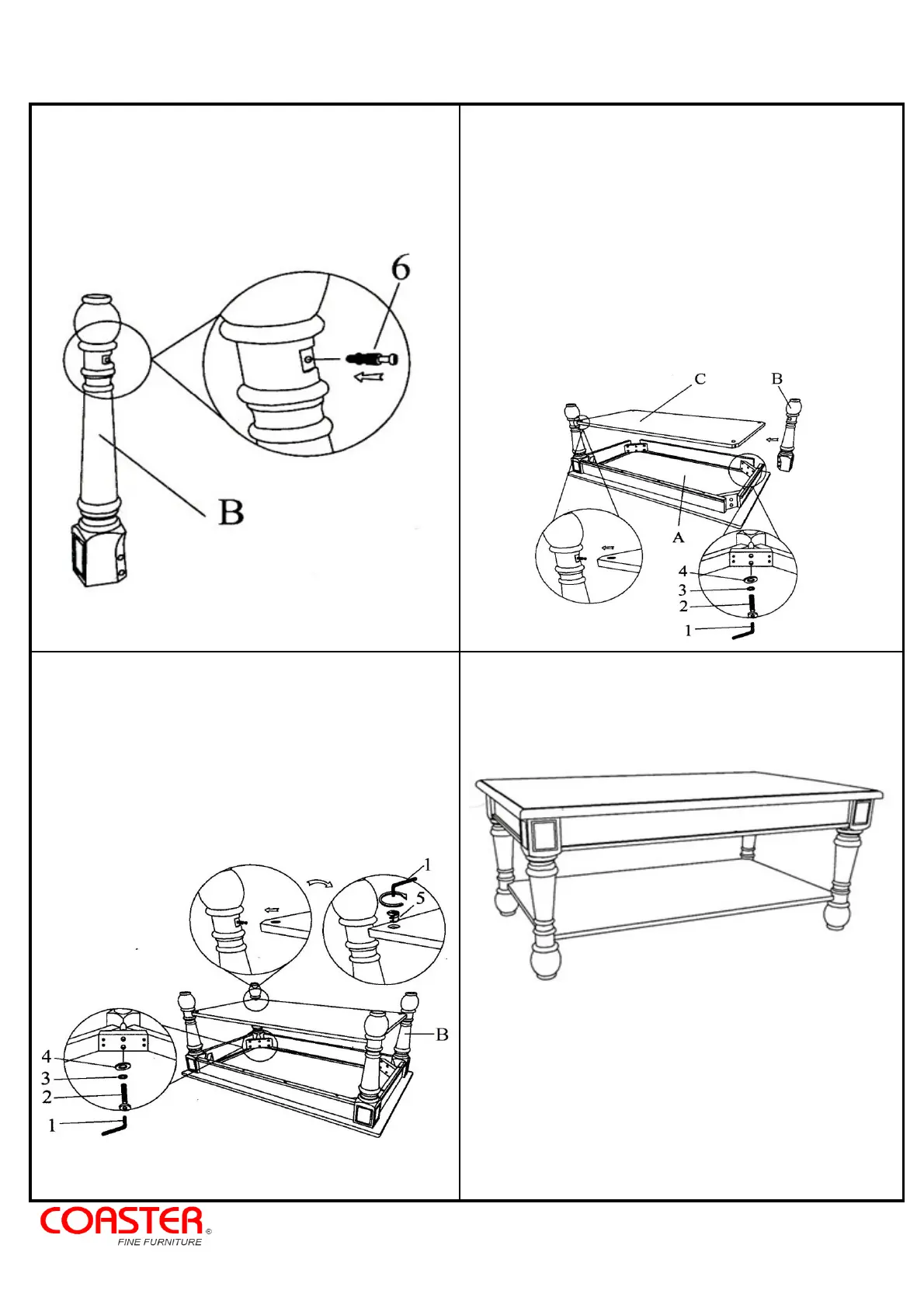 6

B

C

B

A

4

3

2

1

1

5

B

4

3

2

1

COASTER®
FINE FURNITURE