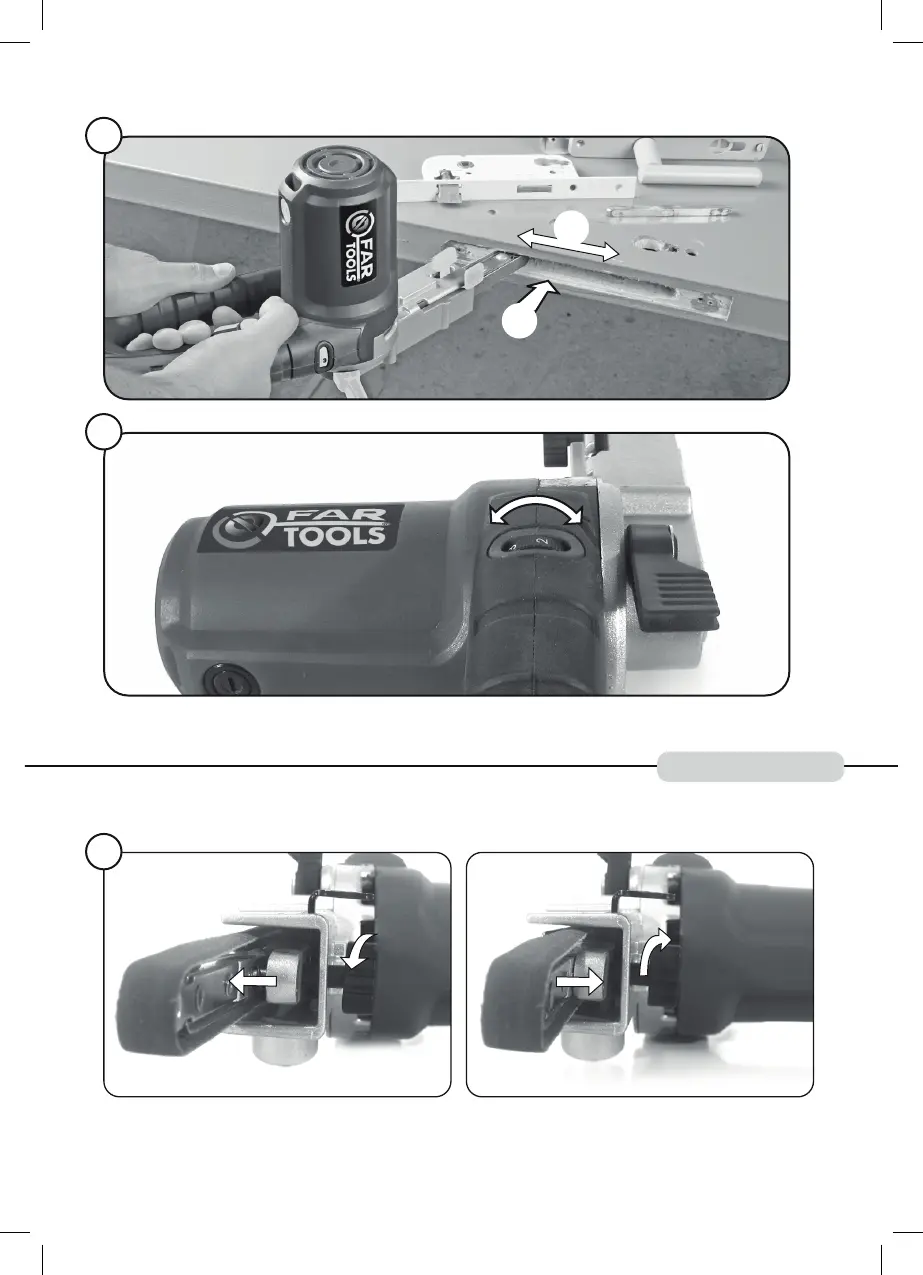 FAR TOOLS

FAR TOOLS

4 2