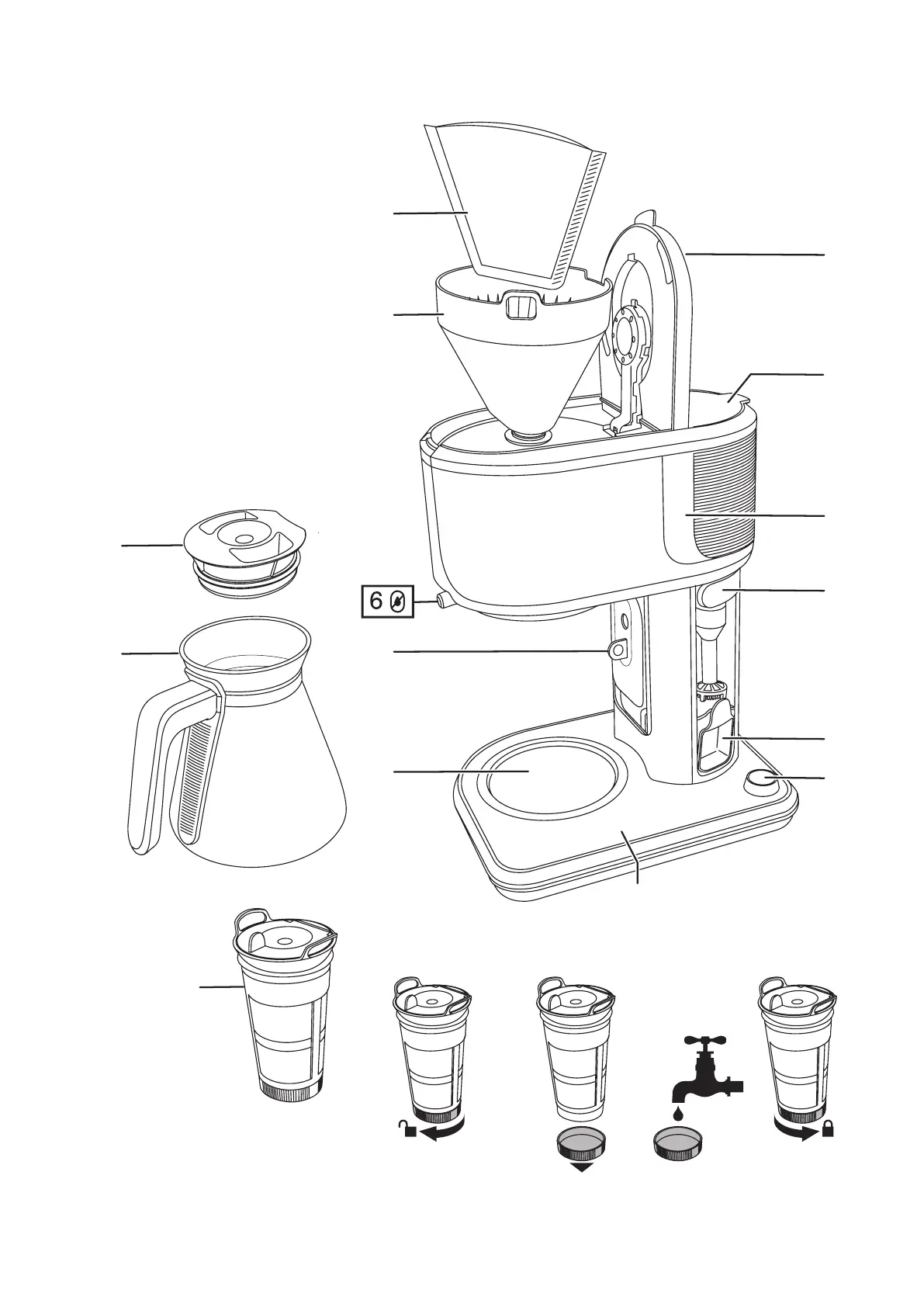 6