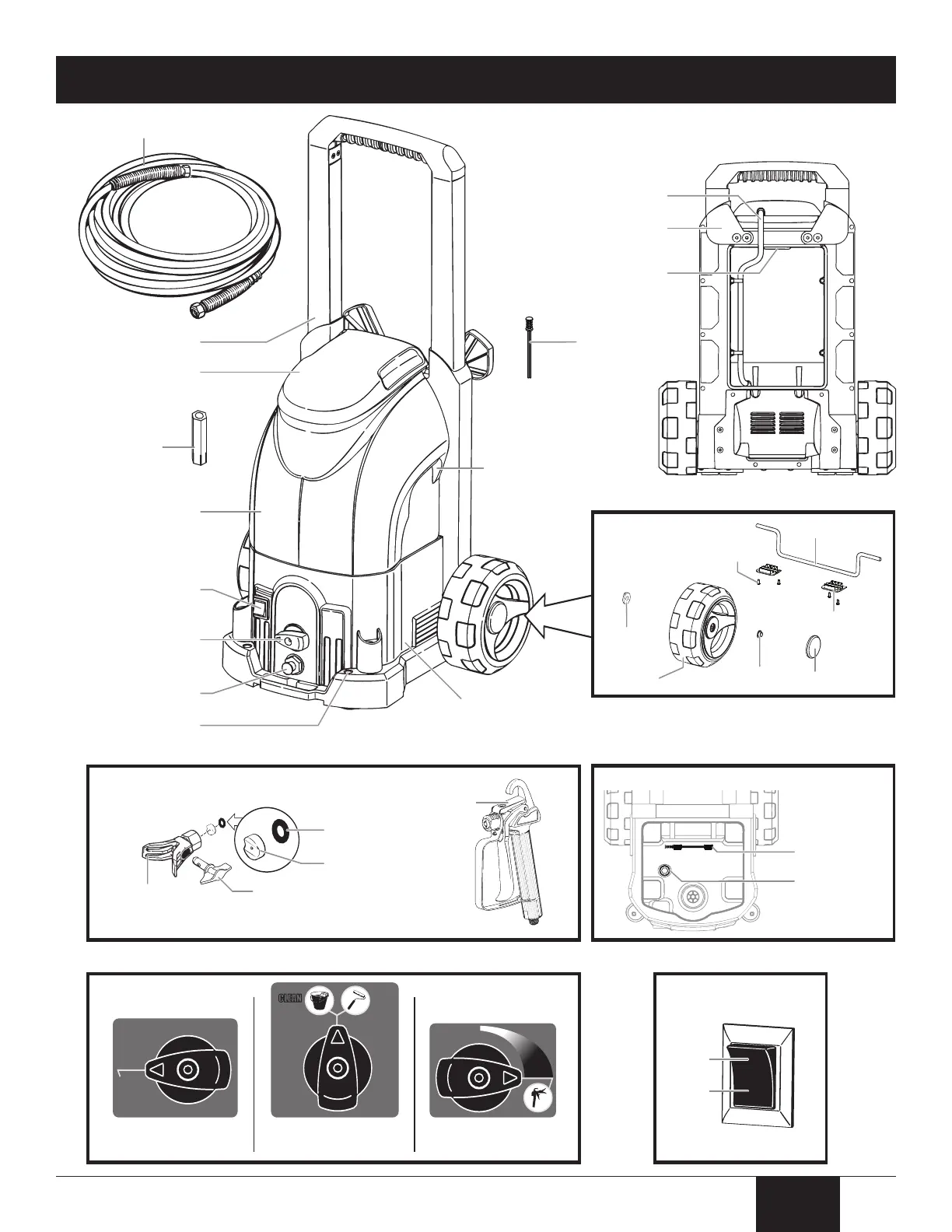 CLEAN