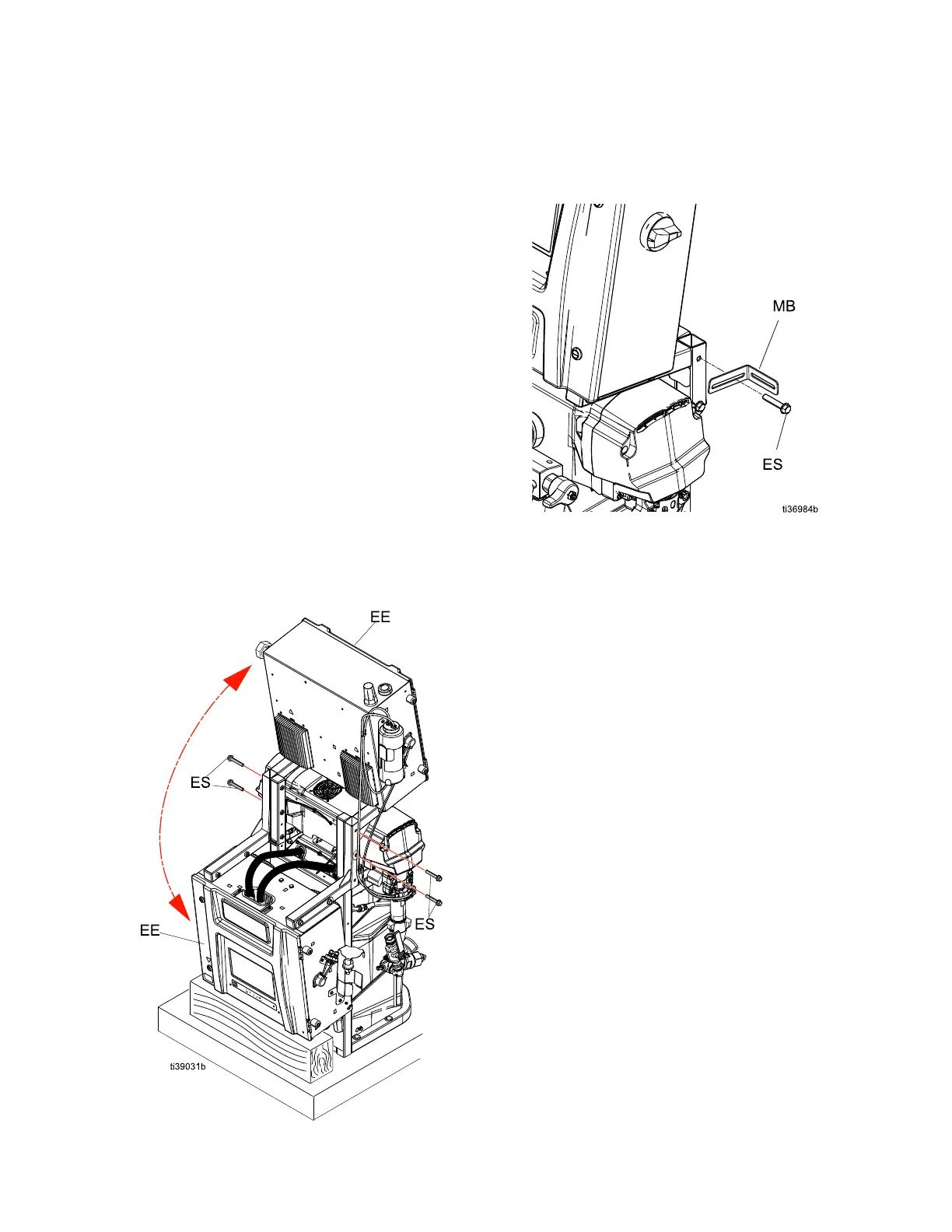 MB

ES

ti36984b

EE

ES

ES

EE

ti39031b