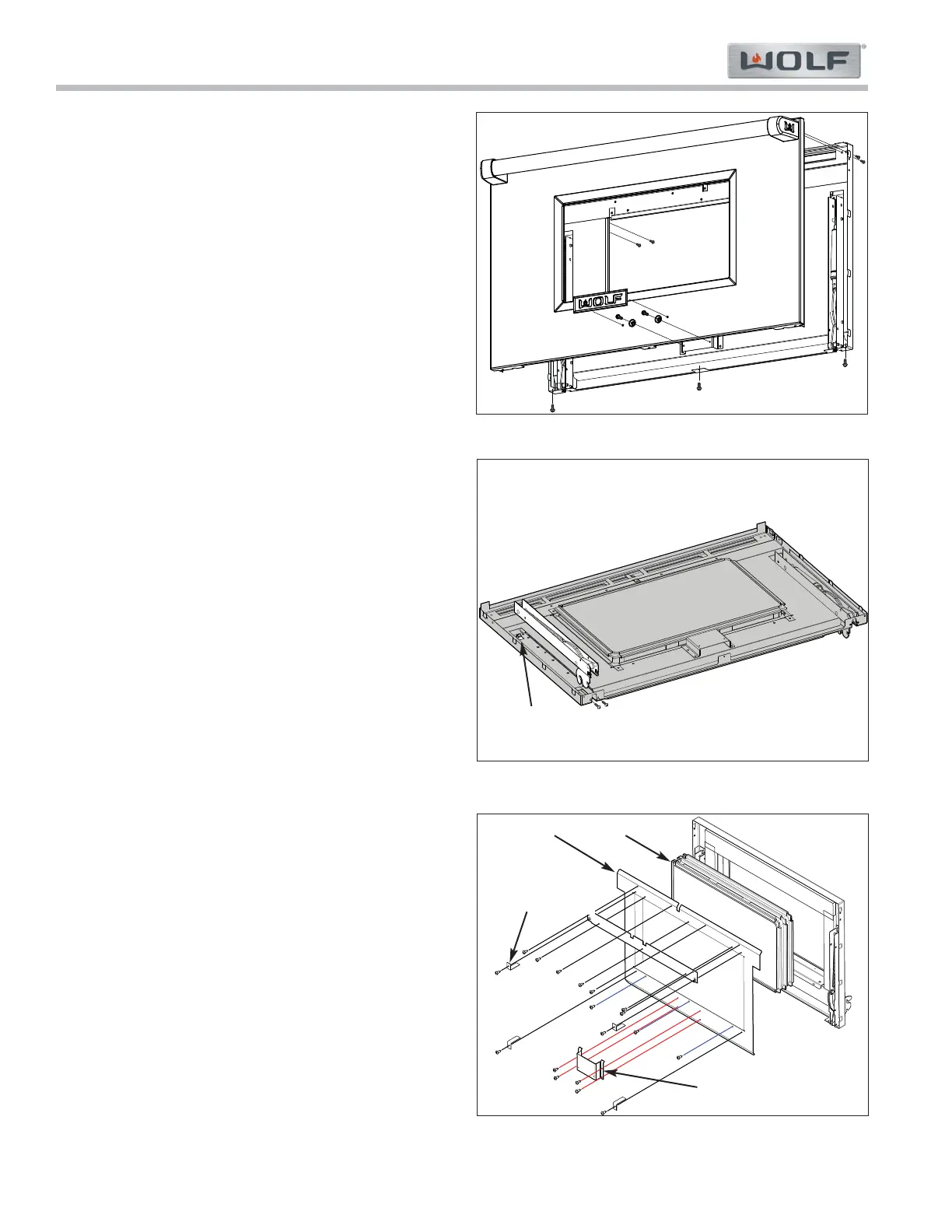 WOLF

WOLF