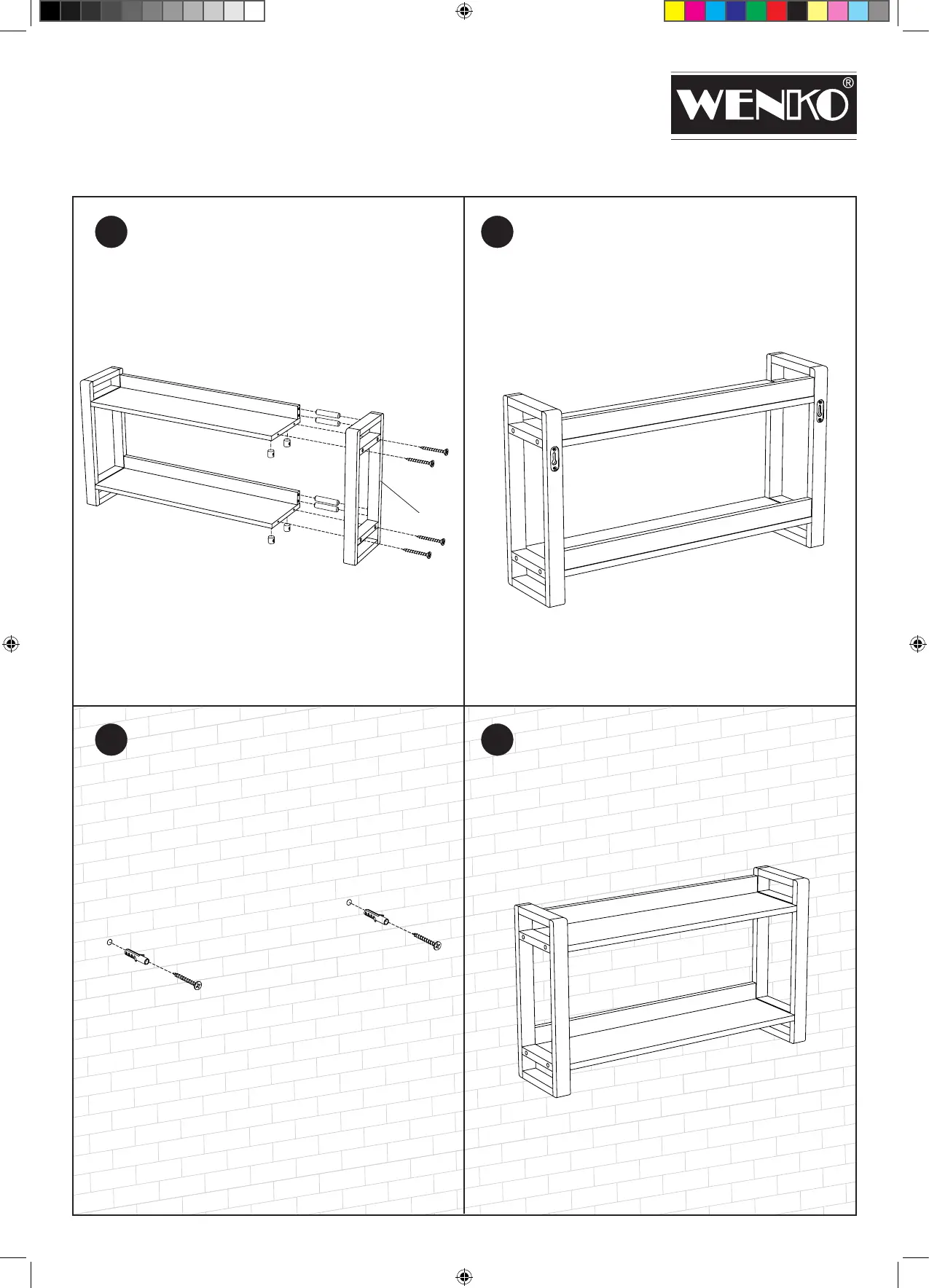 WENKO®