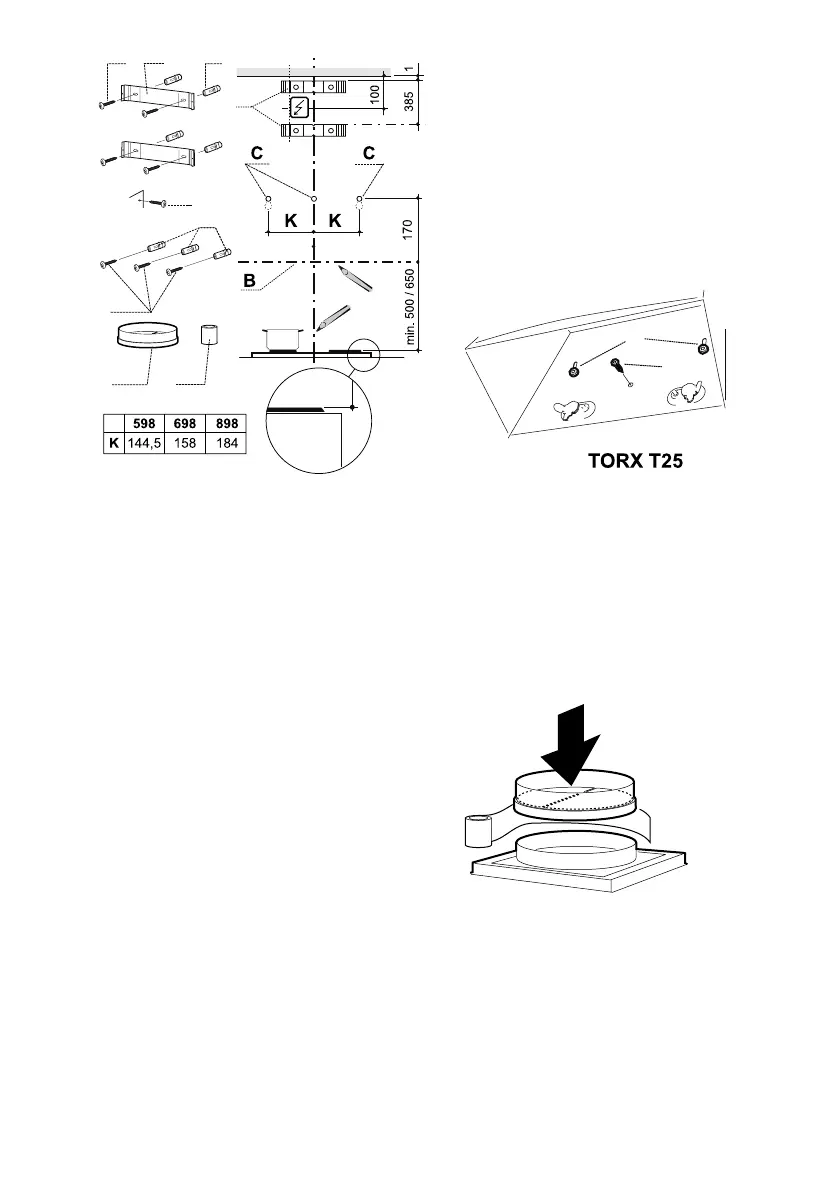 1
100
385
C
C
K
K
170
B
min. 500 / 650

| | 598 | 698 | 898 |
|---|---|---|---|
| K | 144,5 | 158 | 184 |

TORX T25