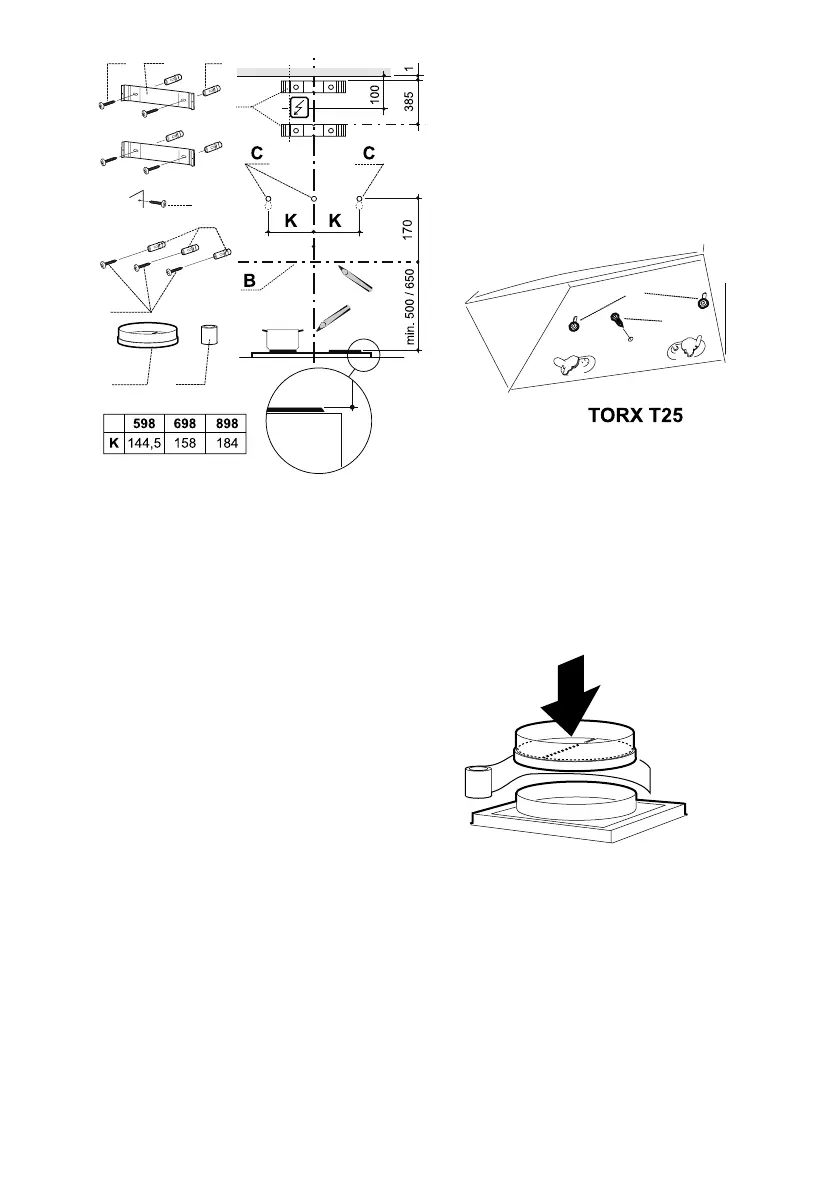 1
100
385
C
C
K
K
170
B
min. 500 / 650

|   | 598 | 698 | 898 |
|---|---|---|---|
| K | 144,5 | 158 | 184 |

TORX T25