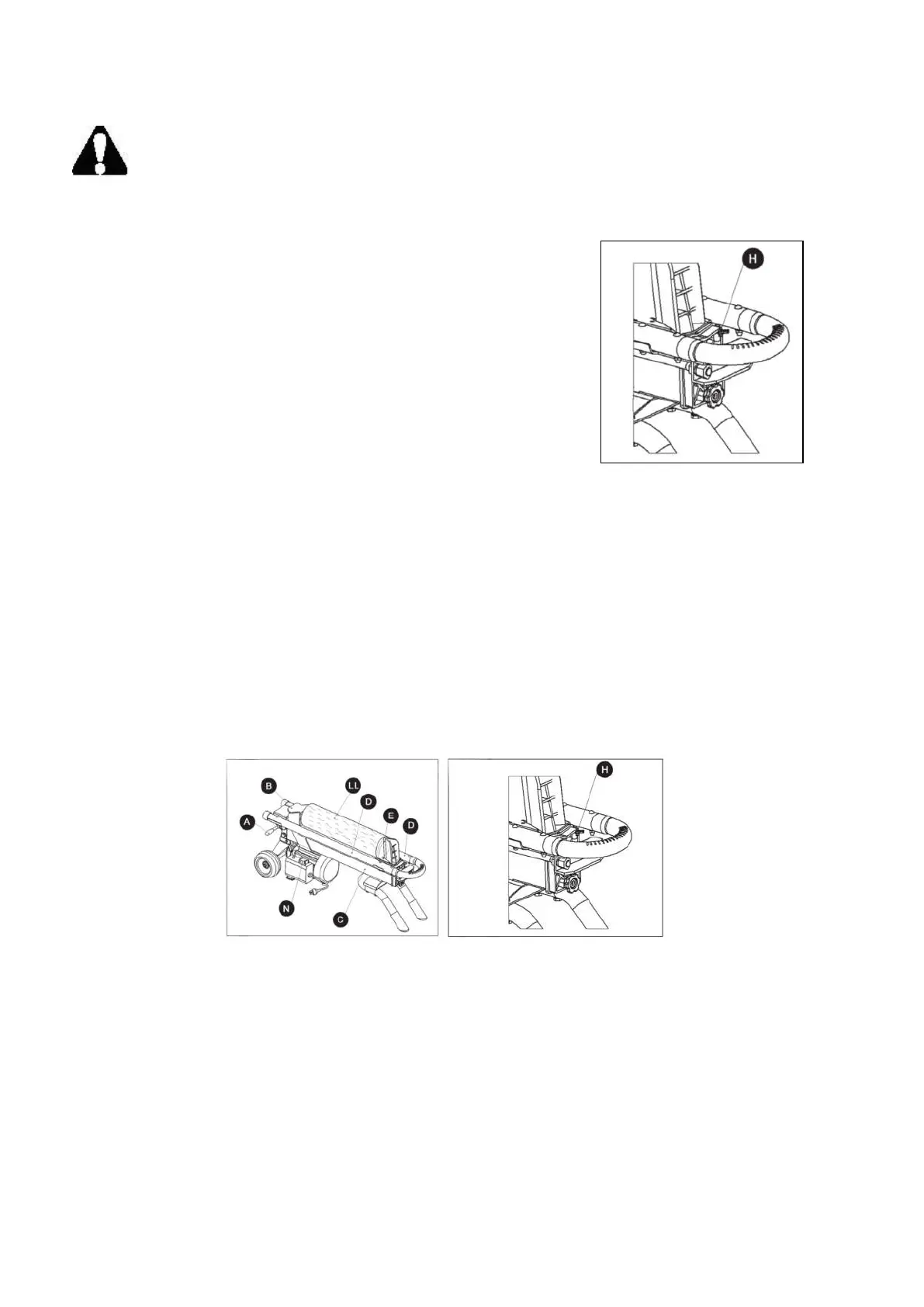 H

B
LL
D
E
D
A
N
C

H