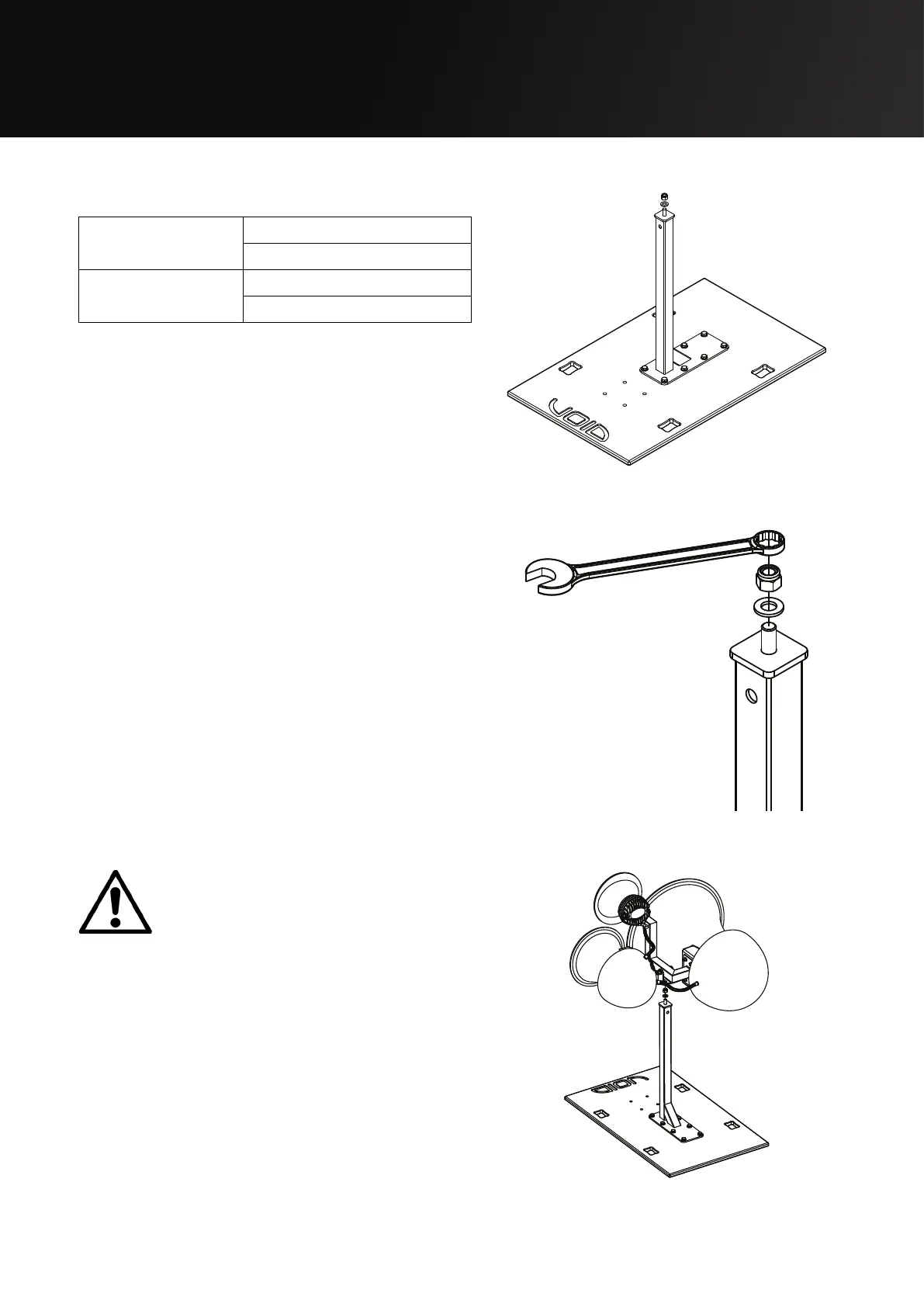 VOID

VOID