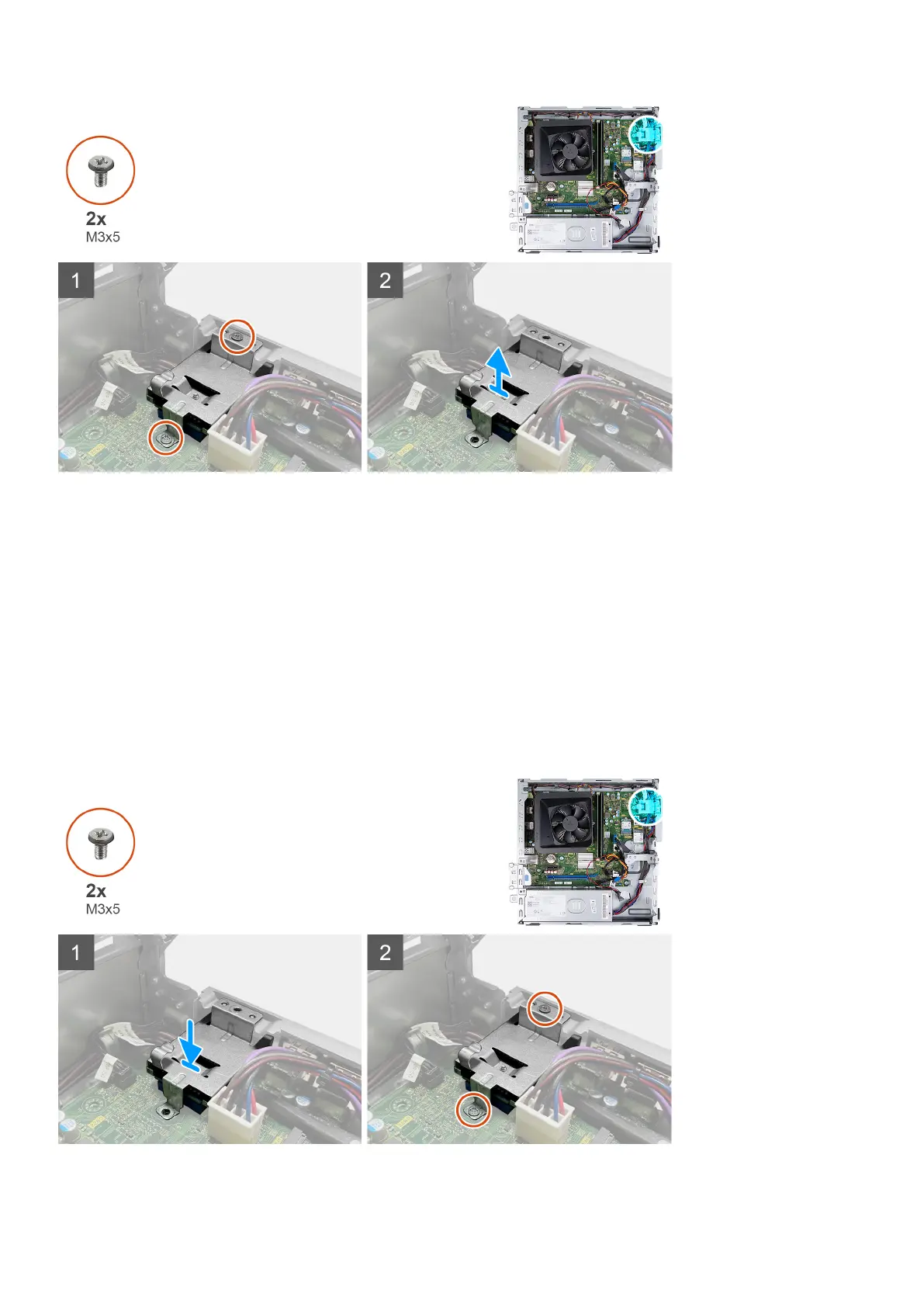 2x
M3x5

1

2

2x
M3x5

1

2