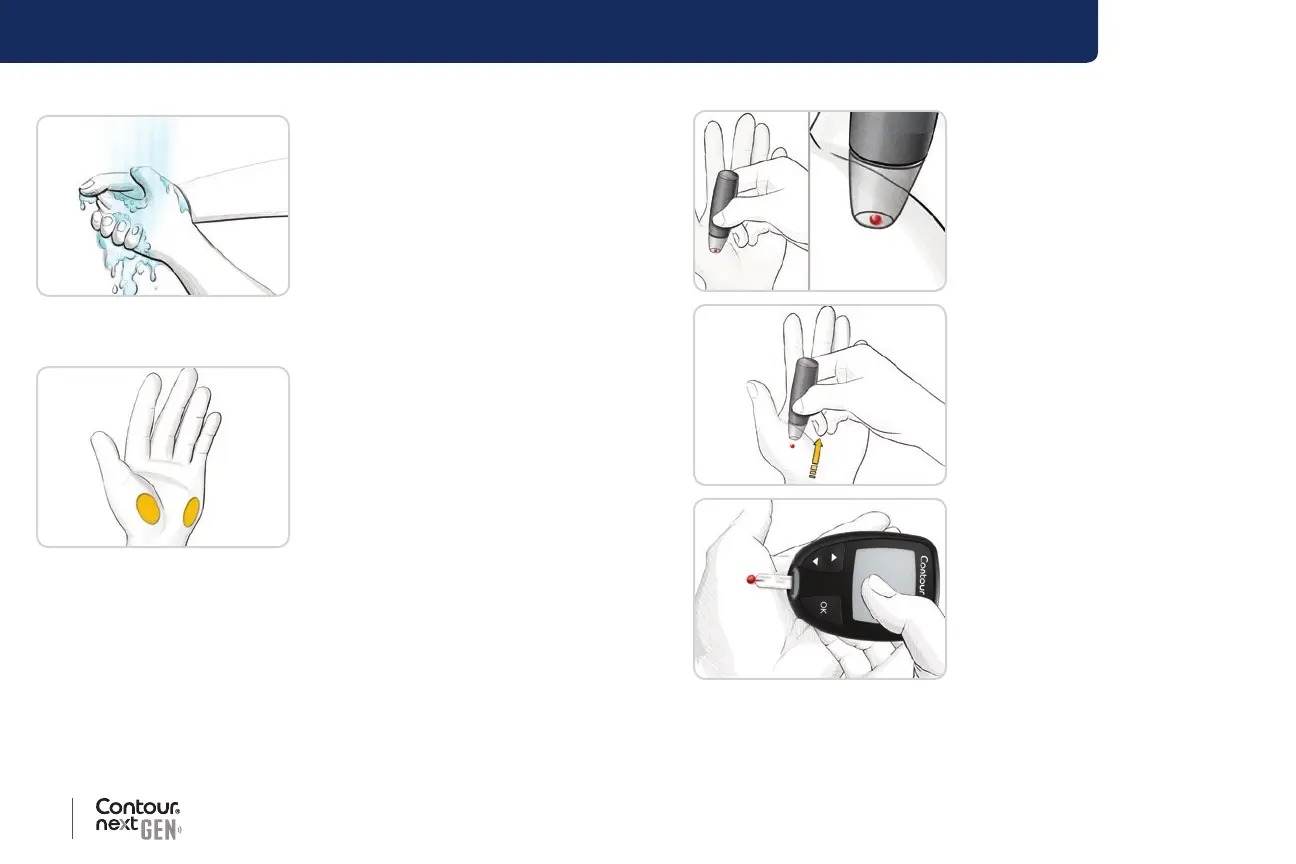 OK

Contour

Contour next GEN