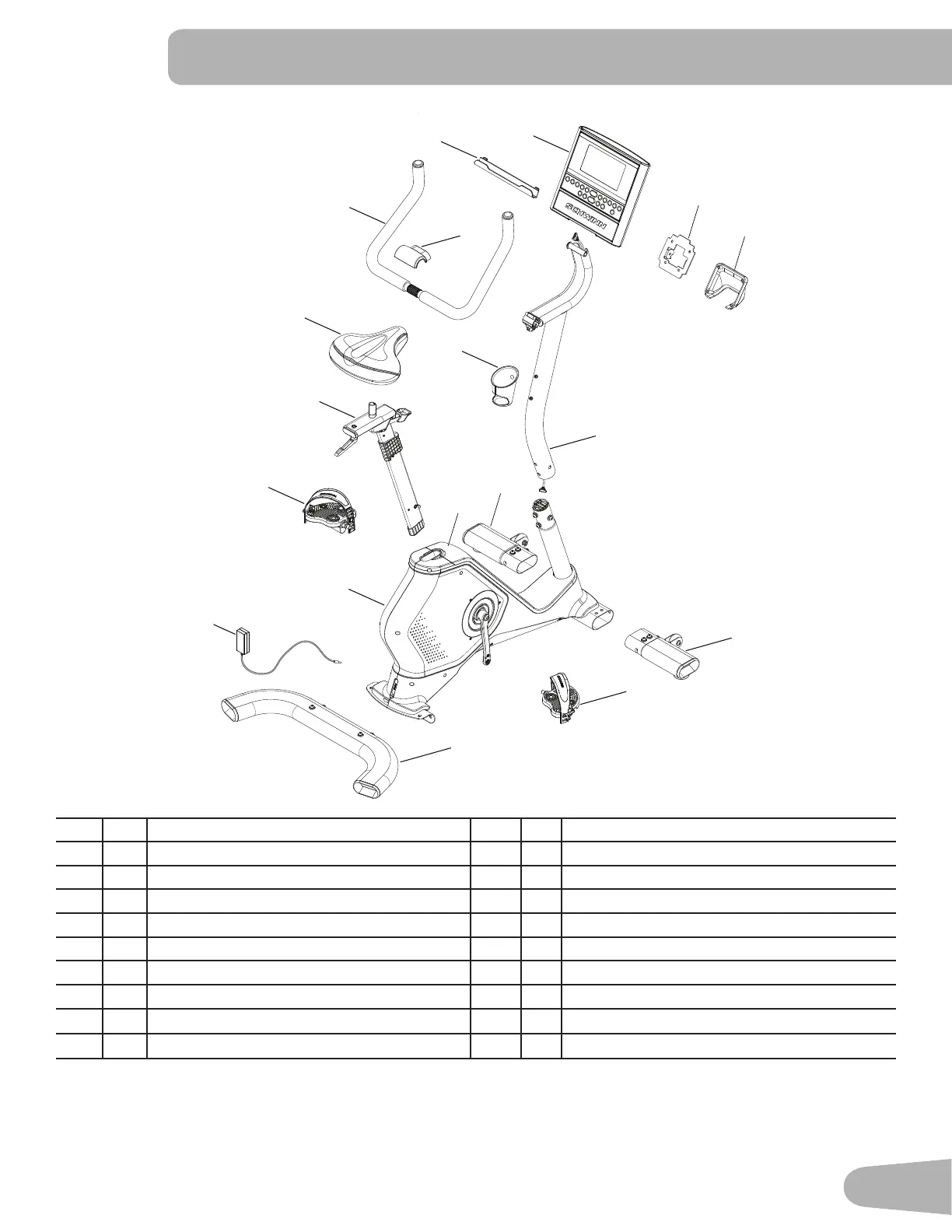 SCHWINN