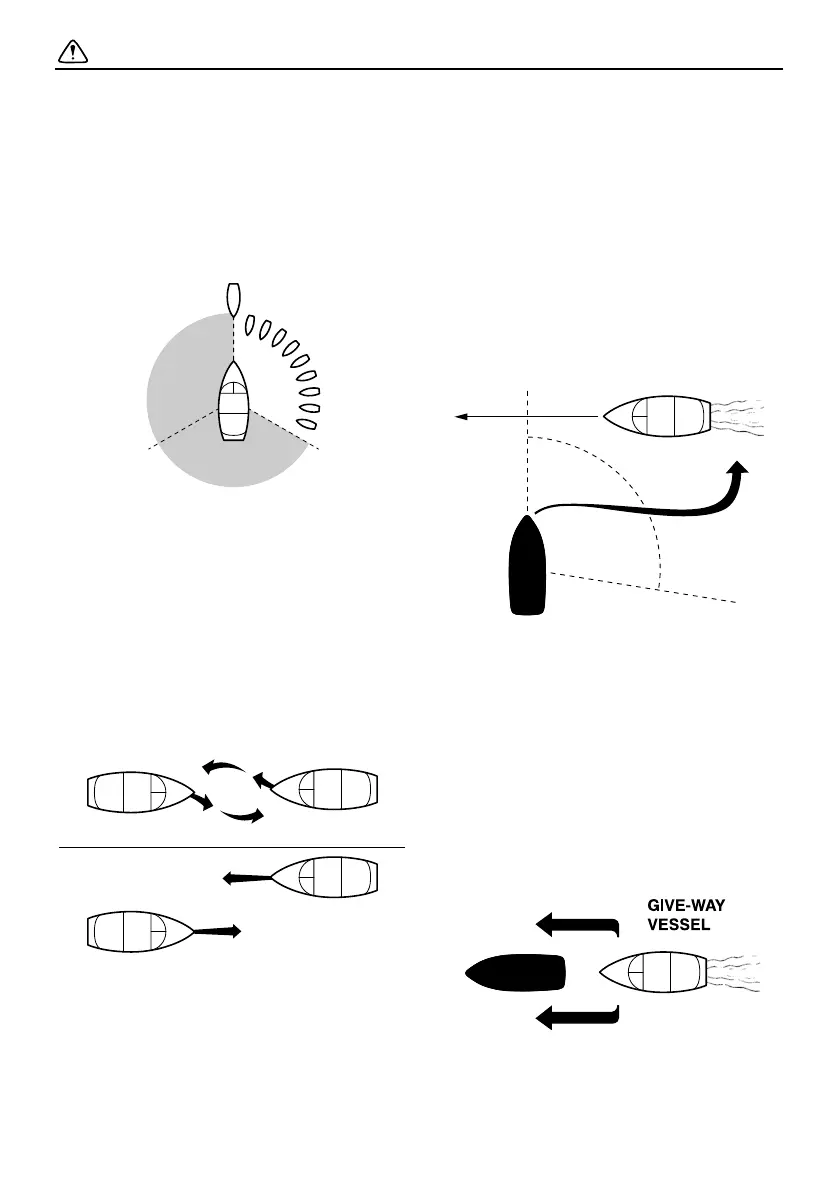 GIVE-WAY VESSEL