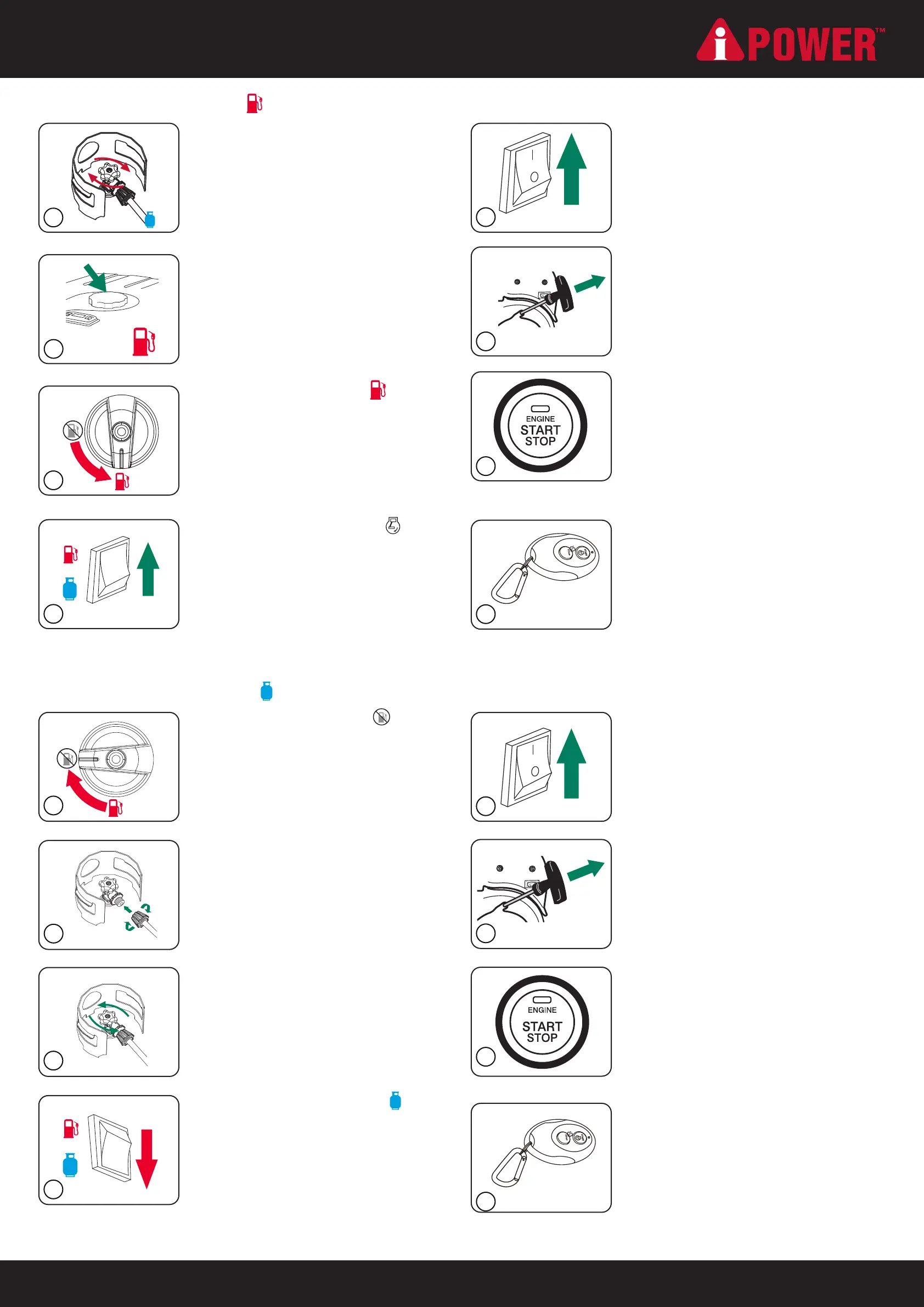 iPOWER™

ENGINE
START
STOP

ENGINE
START
STOP