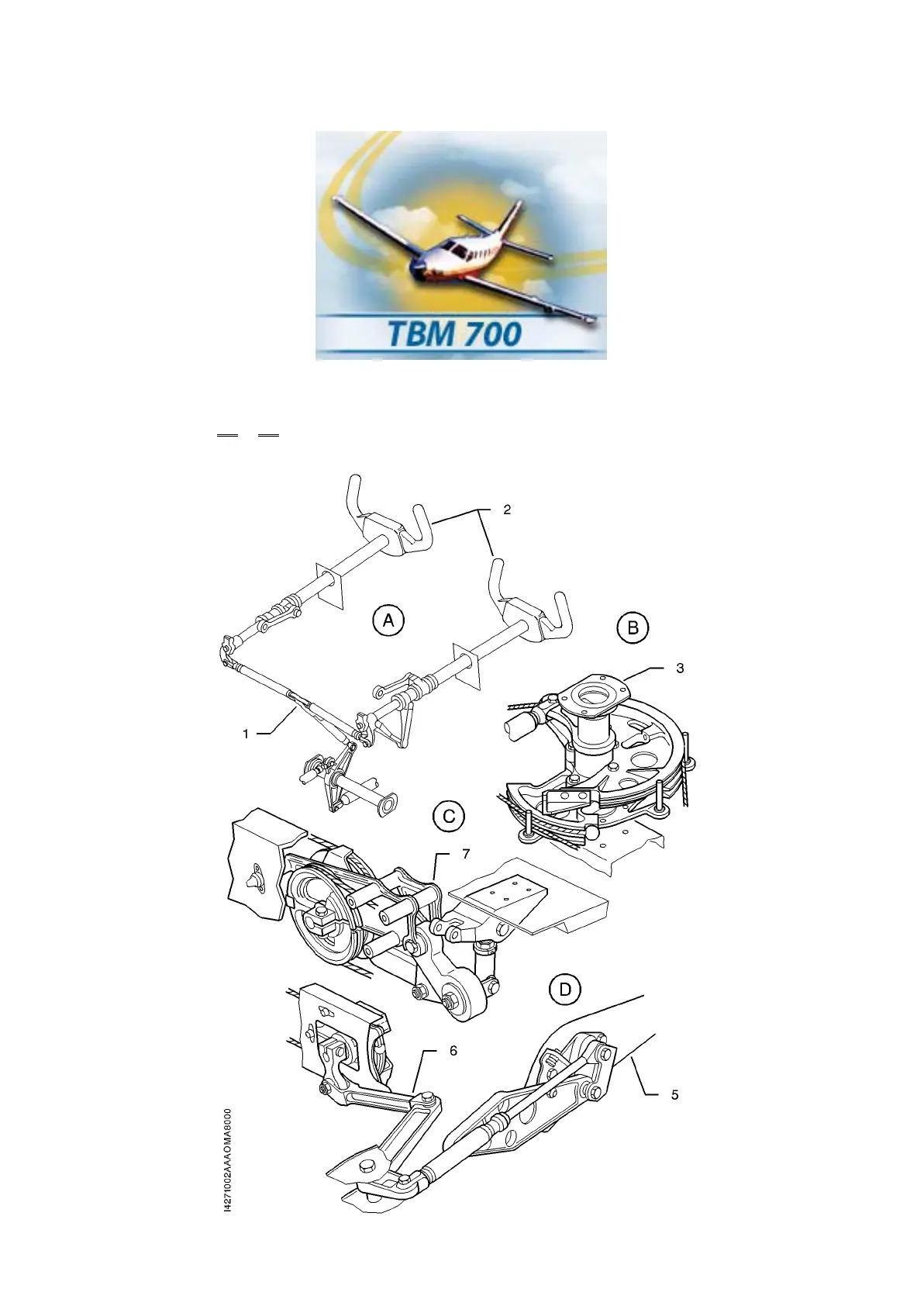 TBM 700

2
A
B
3
1
C
7
D
6
5
I4271002AAAOMA8000