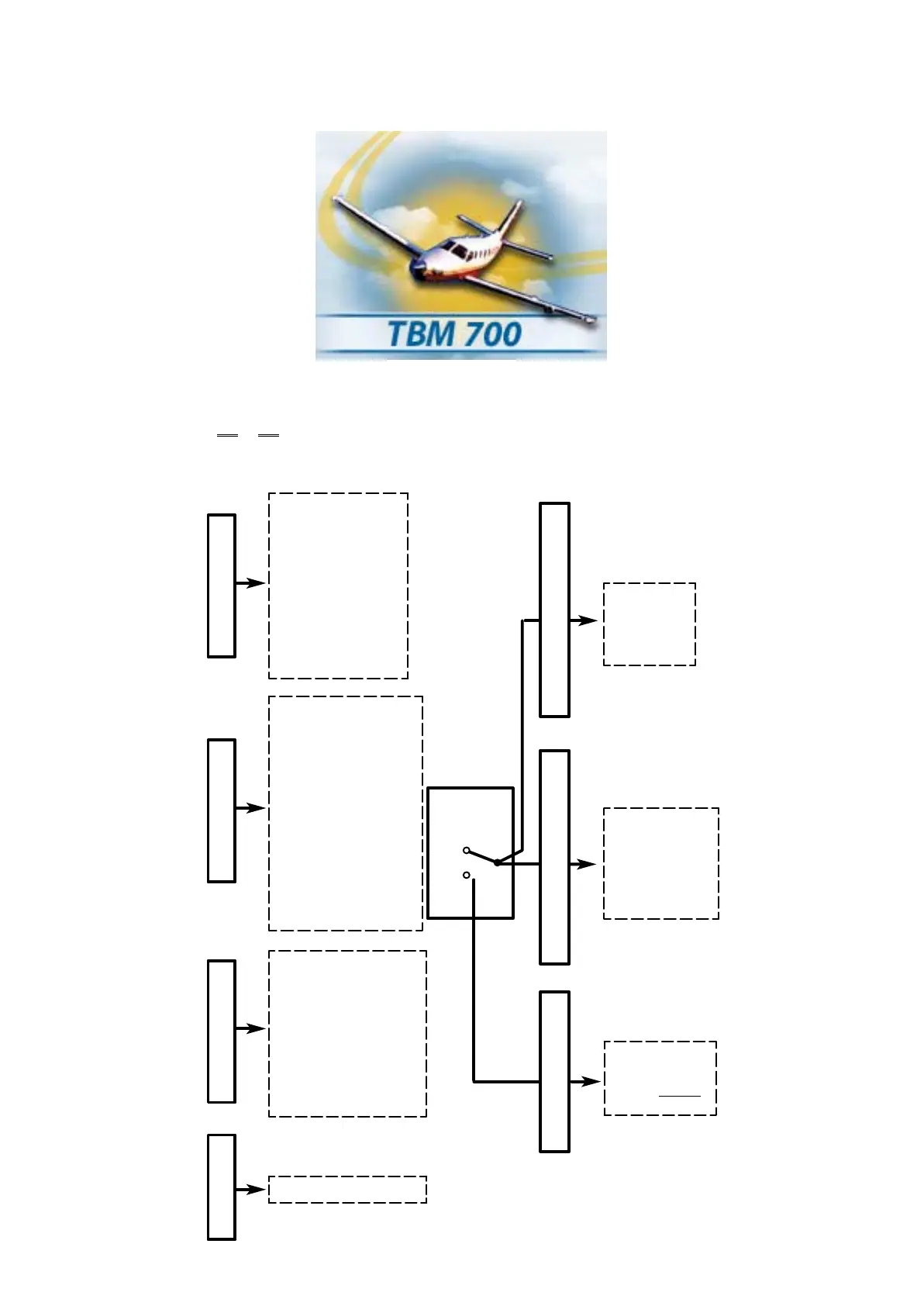 TBM 700