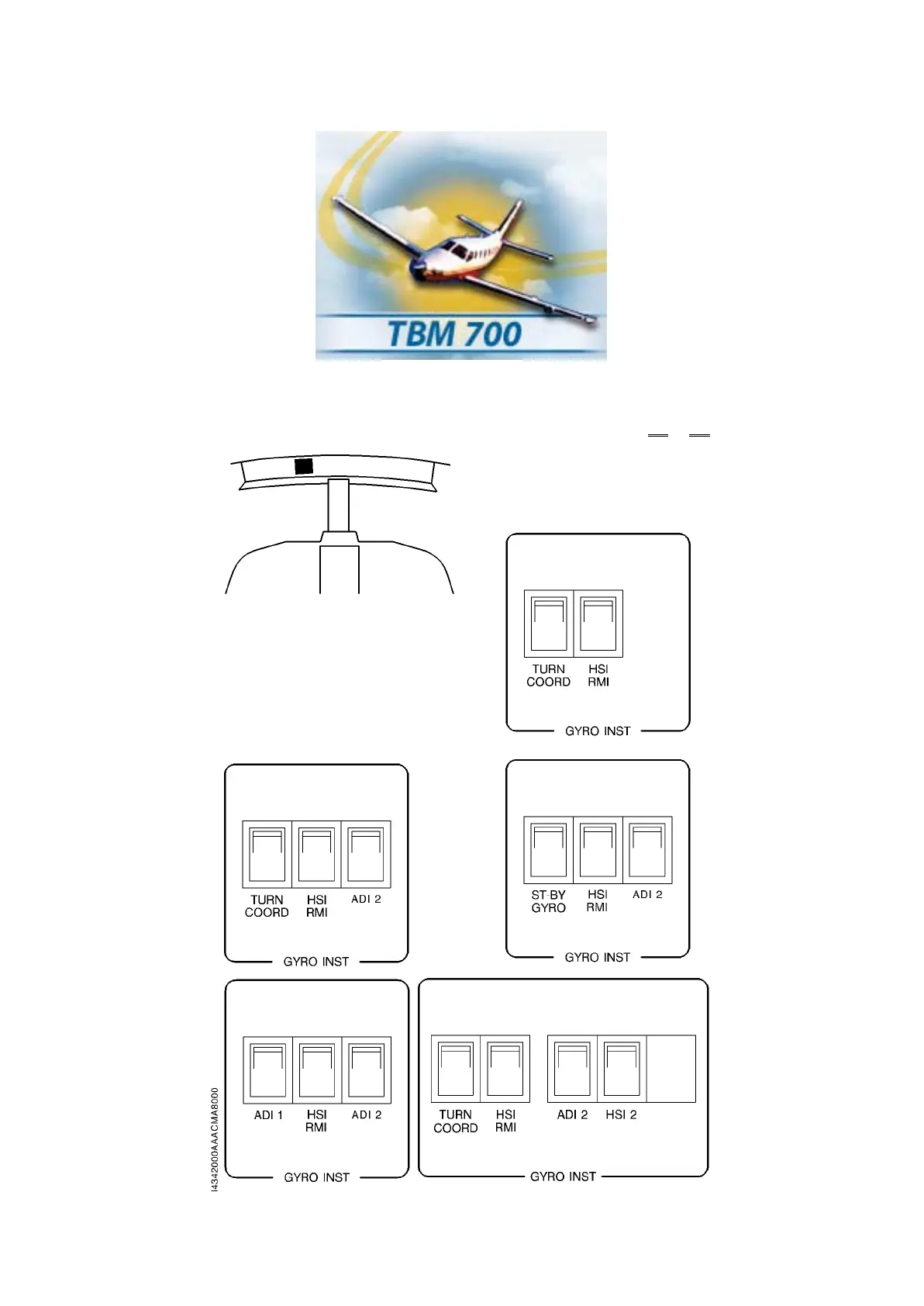 TBM 700

TURN COORD
HSI RMI
GYRO INST

TURN COORD
HSI RMI
ADI 2
GYRO INST

ST-BY GYRO
HSI RMI
ADI 2
GYRO INST

ADI 1
HSI RMI
ADI 2
GYRO INST

TURN COORD
HSI RMI
ADI 2
HSI 2
GYRO INST

I4342000AAACMA8000