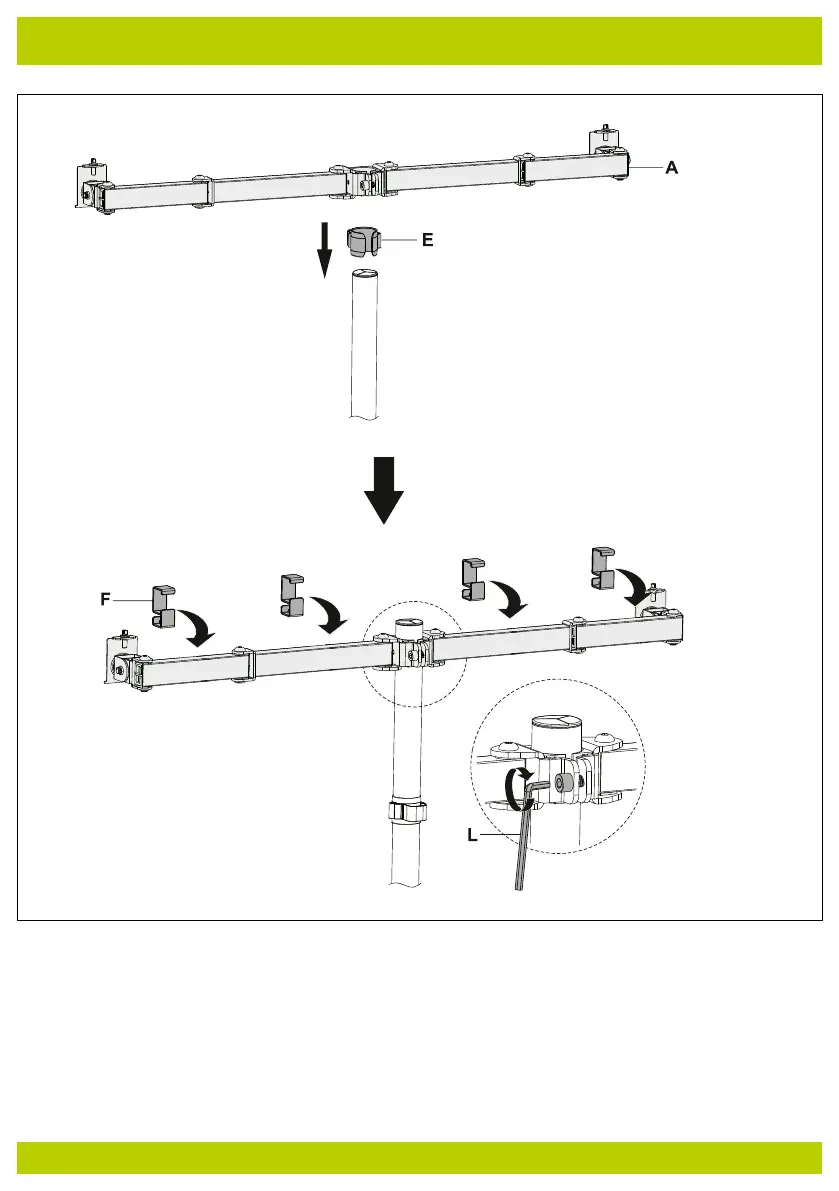 A

E

F

L