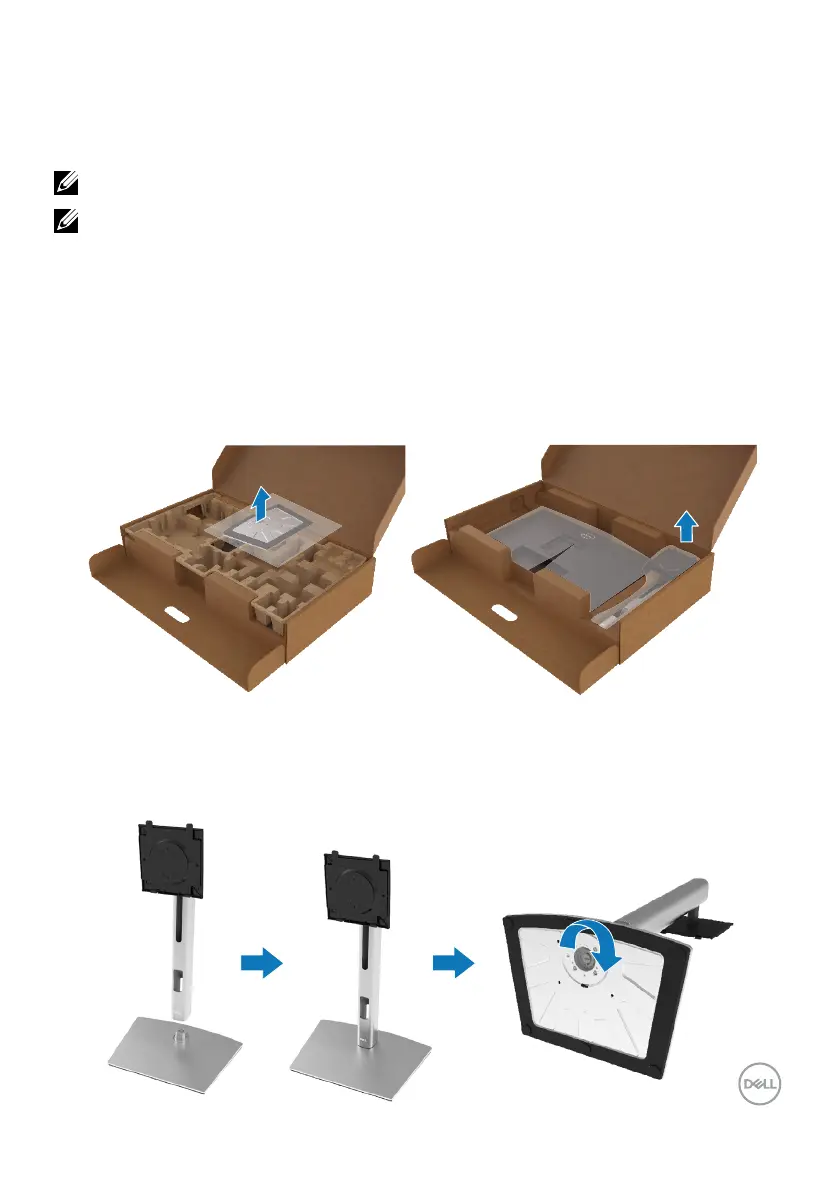 DELL