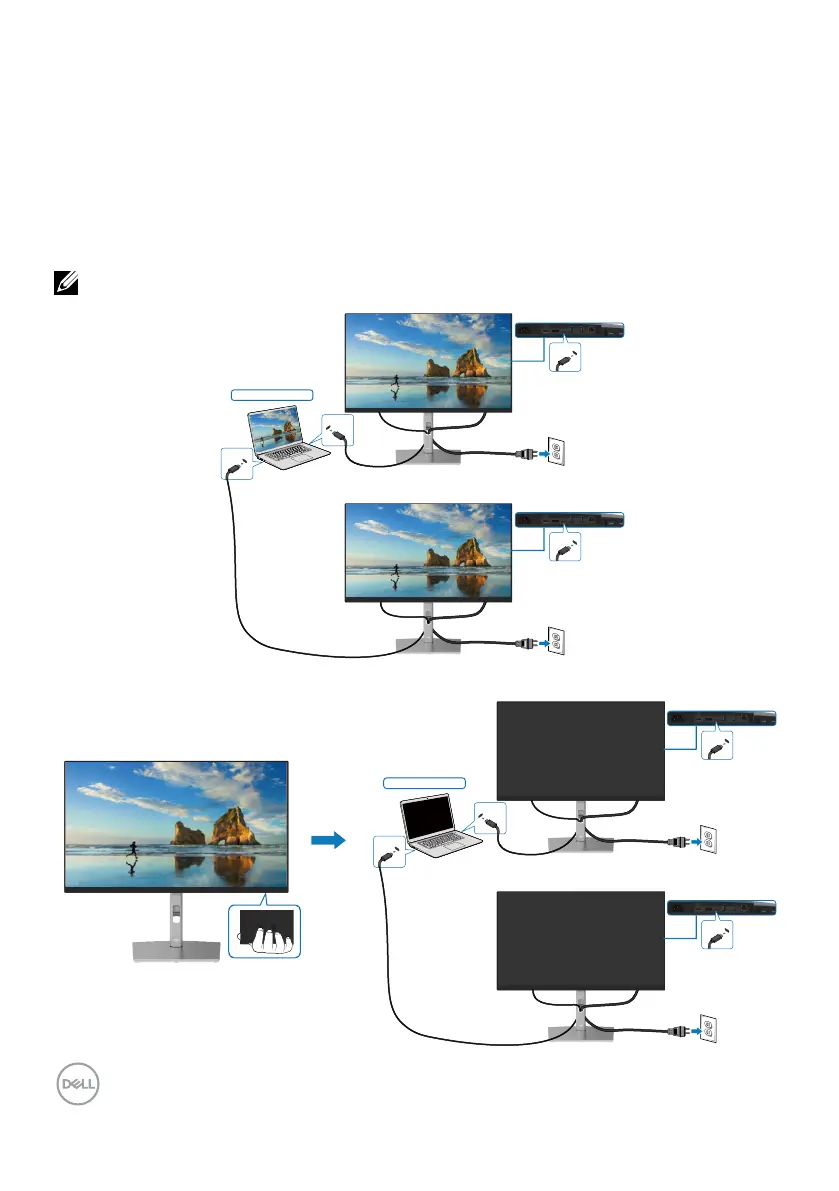 DELL