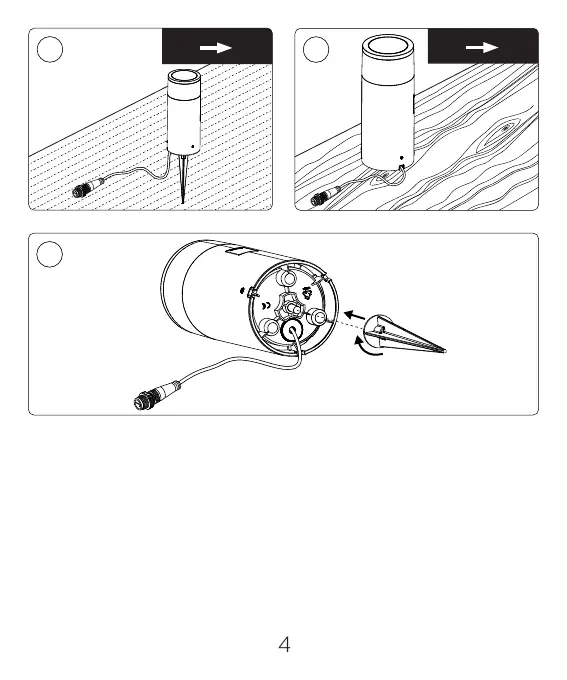 4