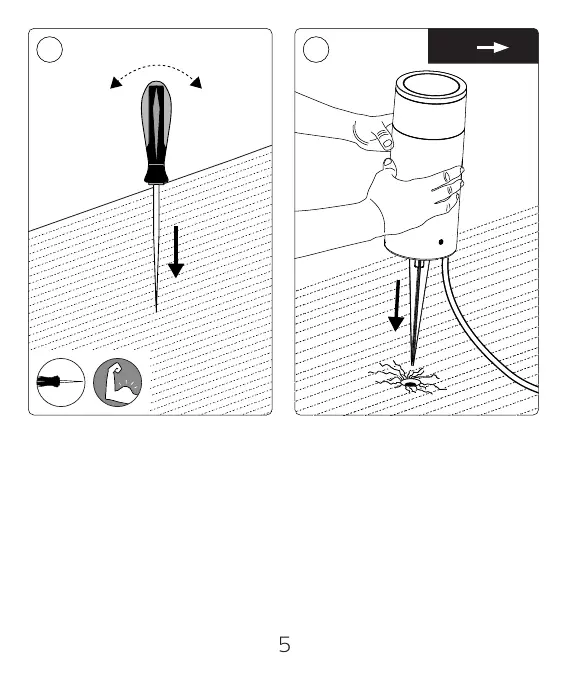 5