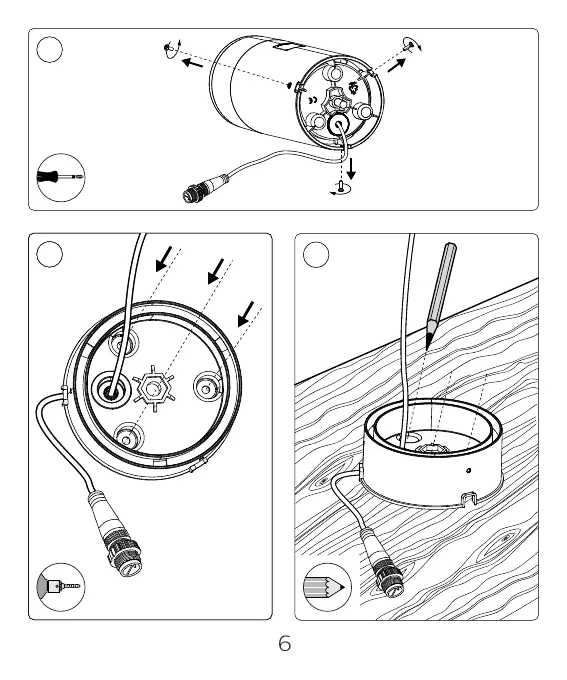 6