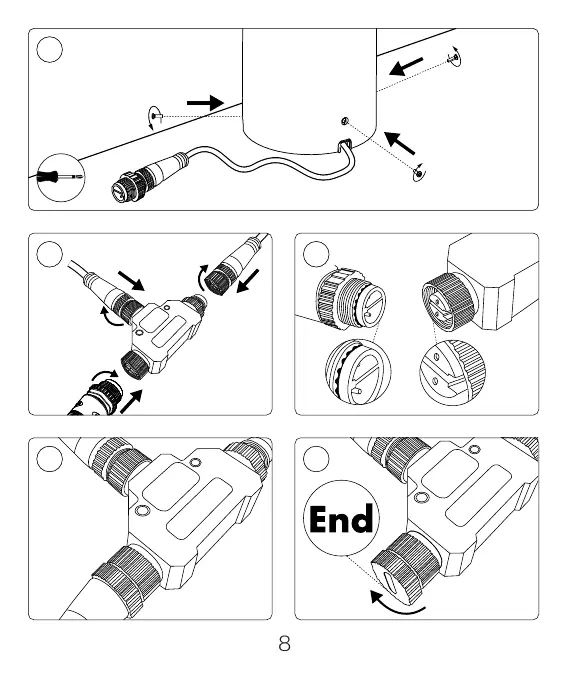 End

8