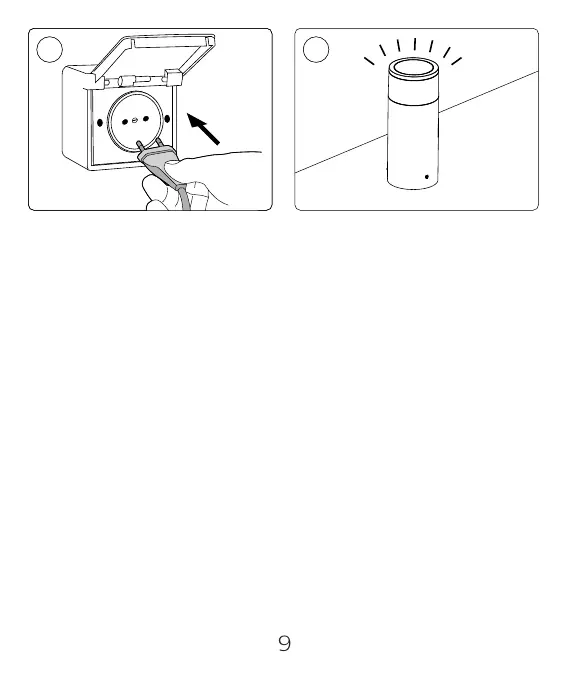 9