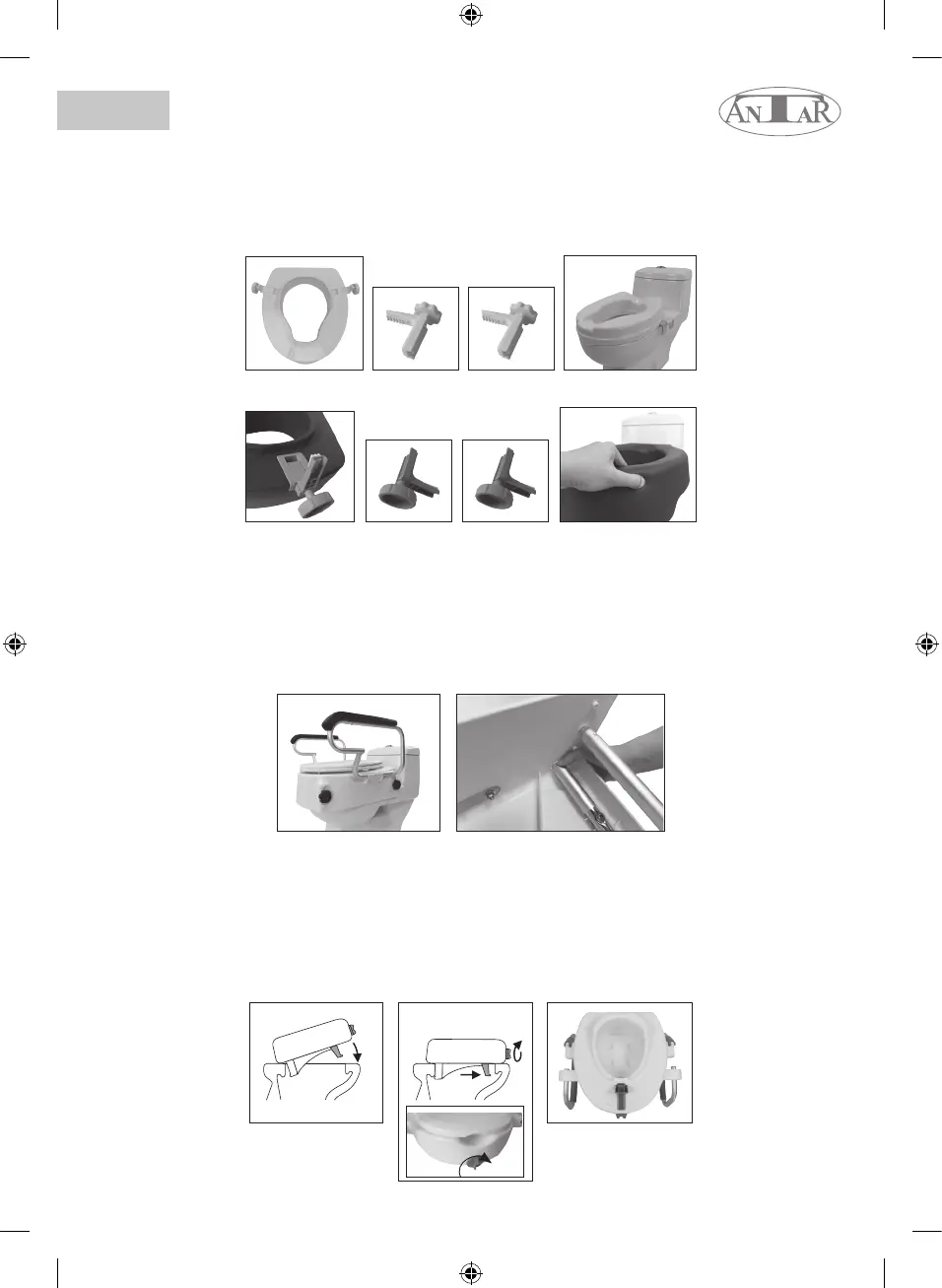 ANTAR