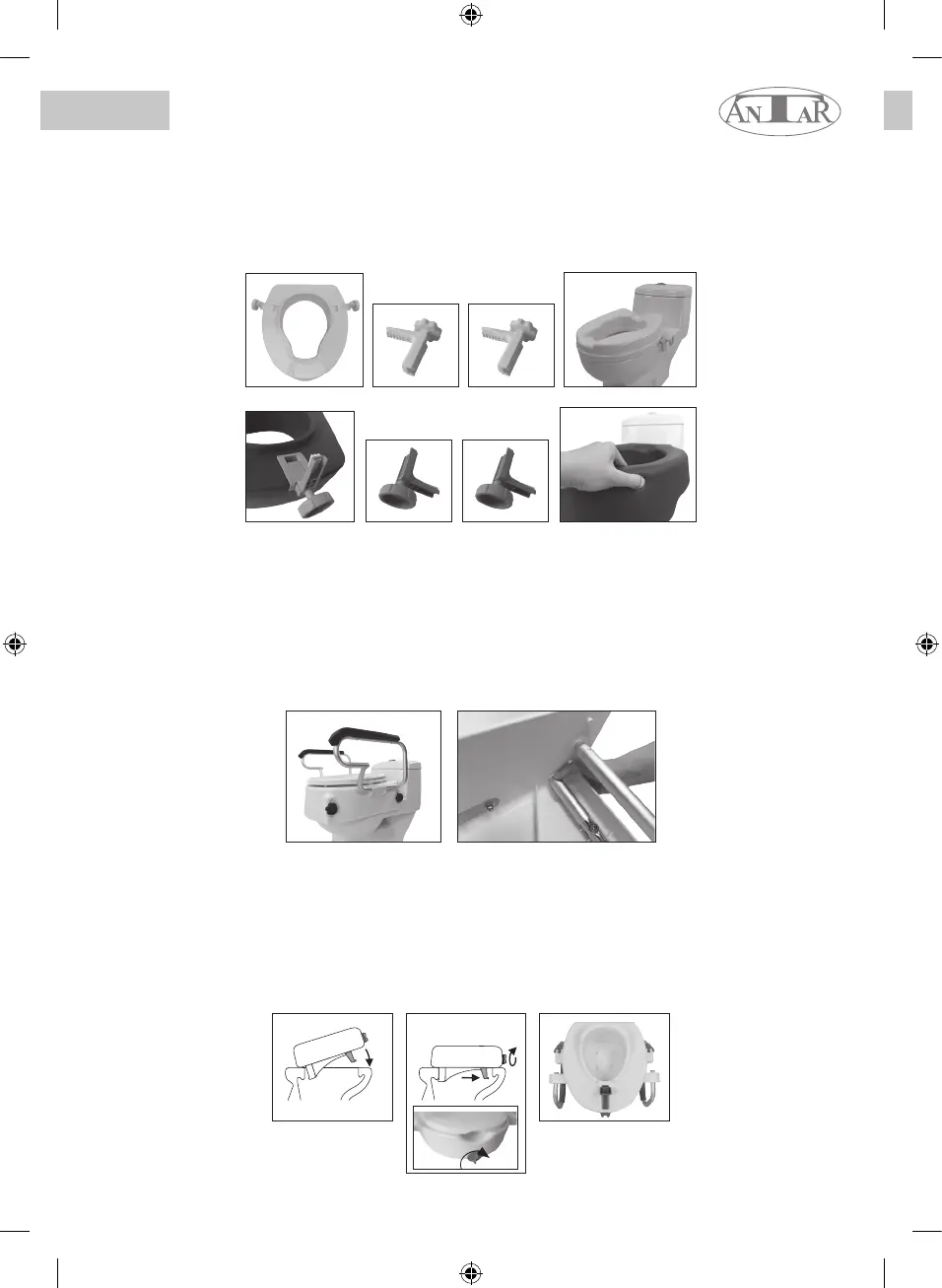 ANTAR