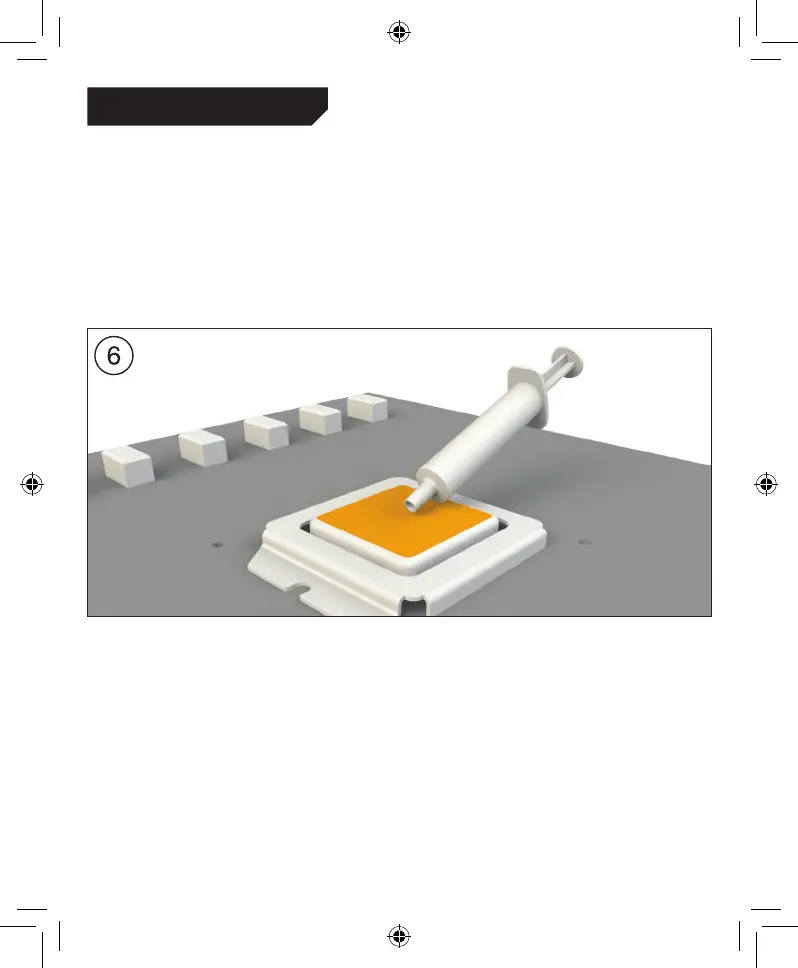 6