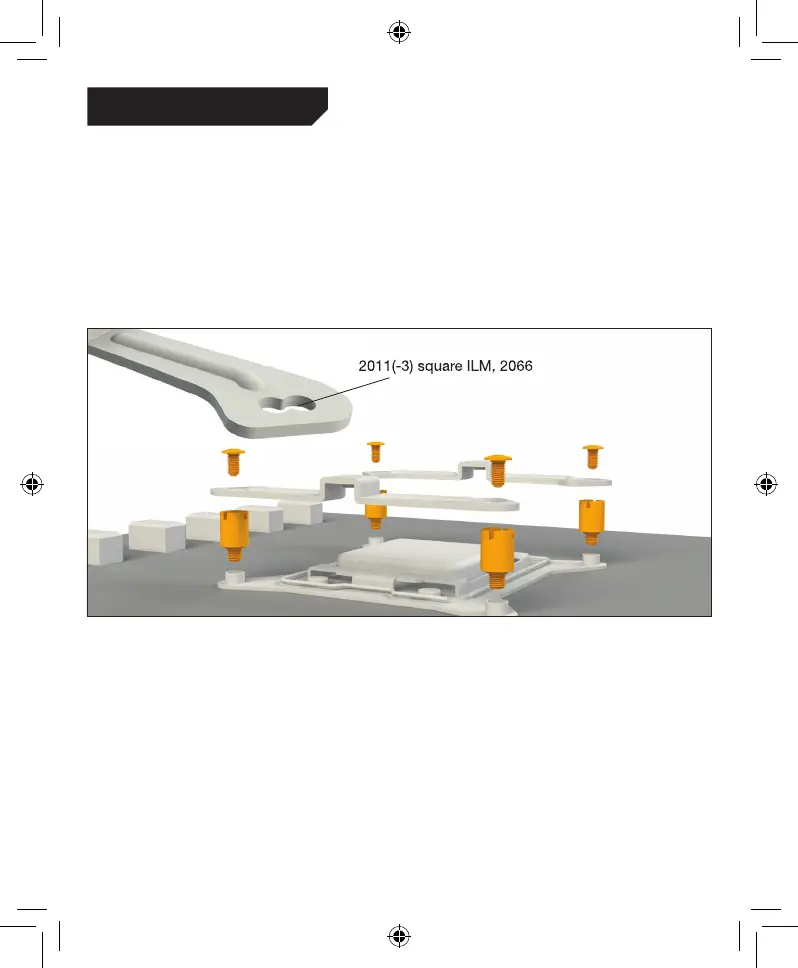 2011(-3) square ILM, 2066