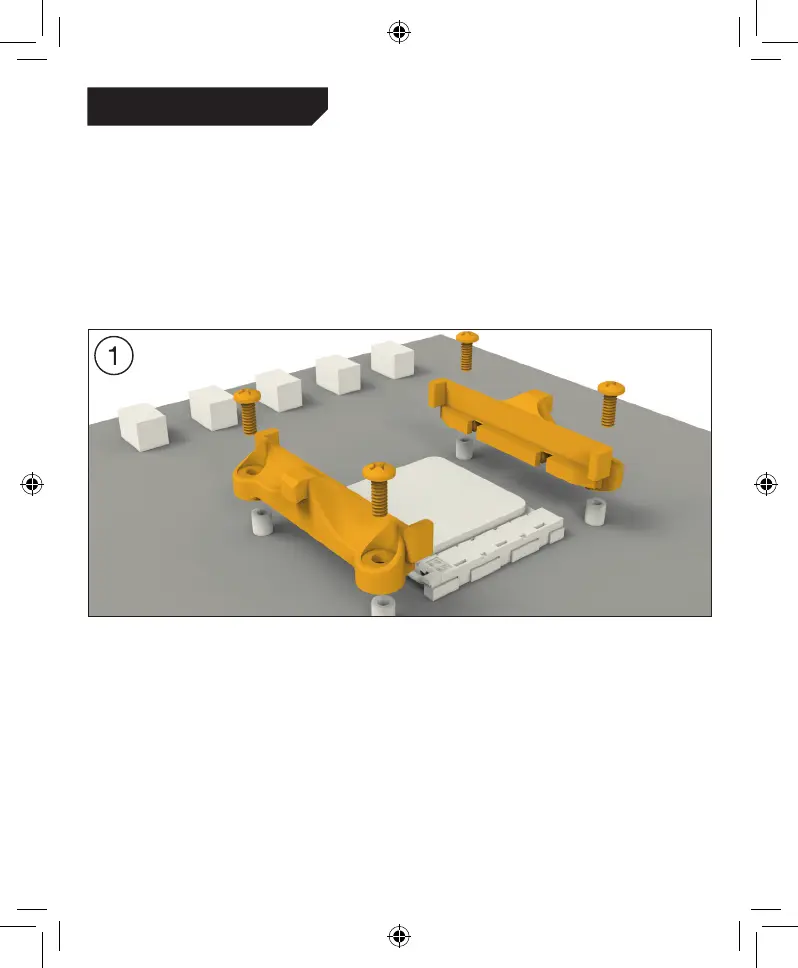 1