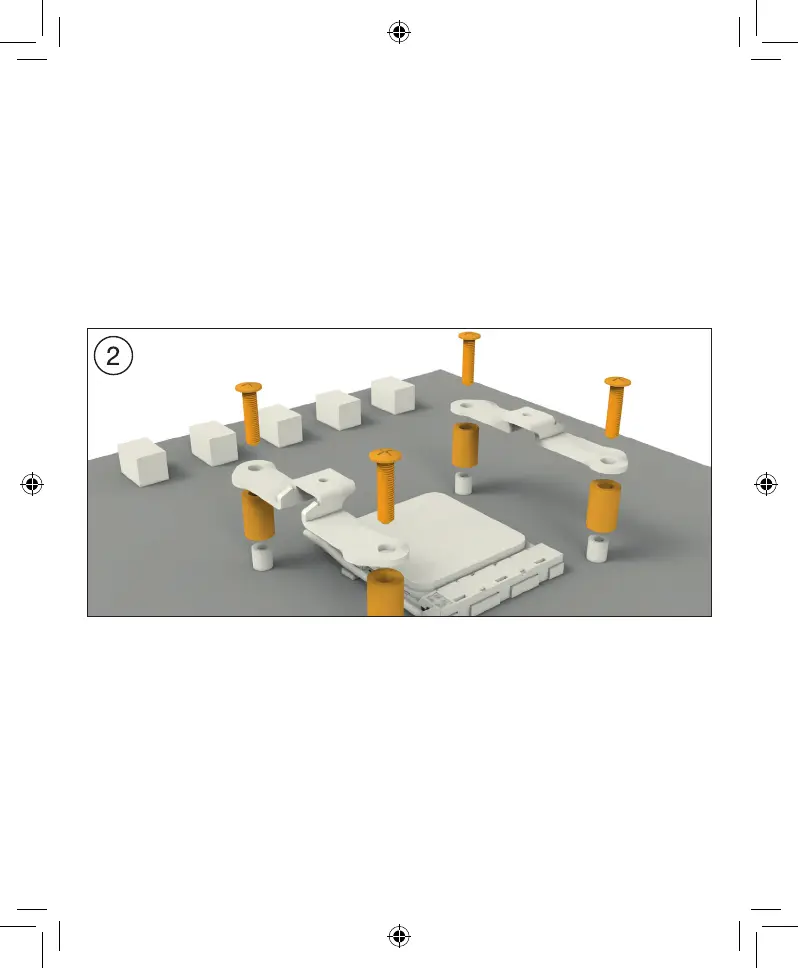 2