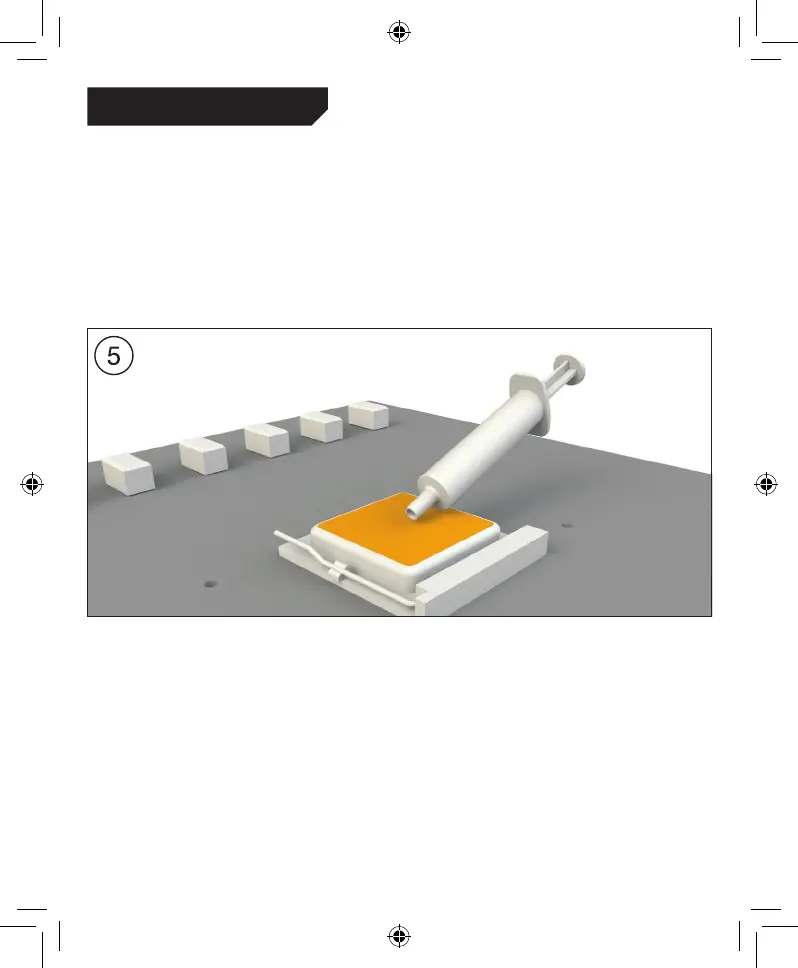 5