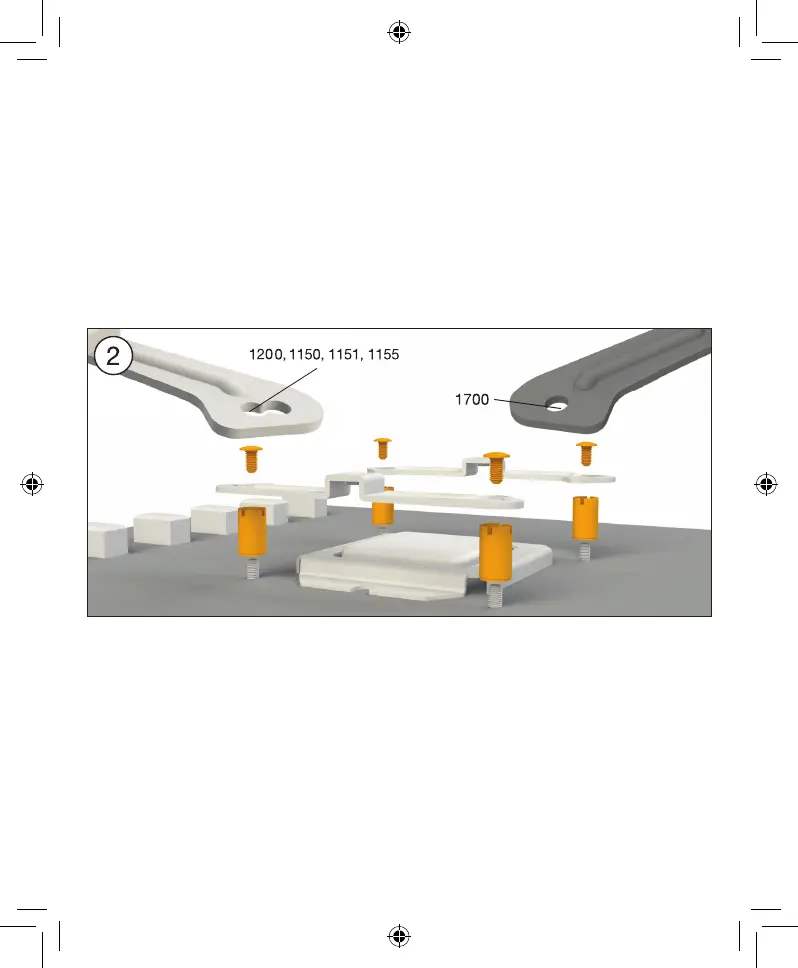 2

1200, 1150, 1151, 1155

1700