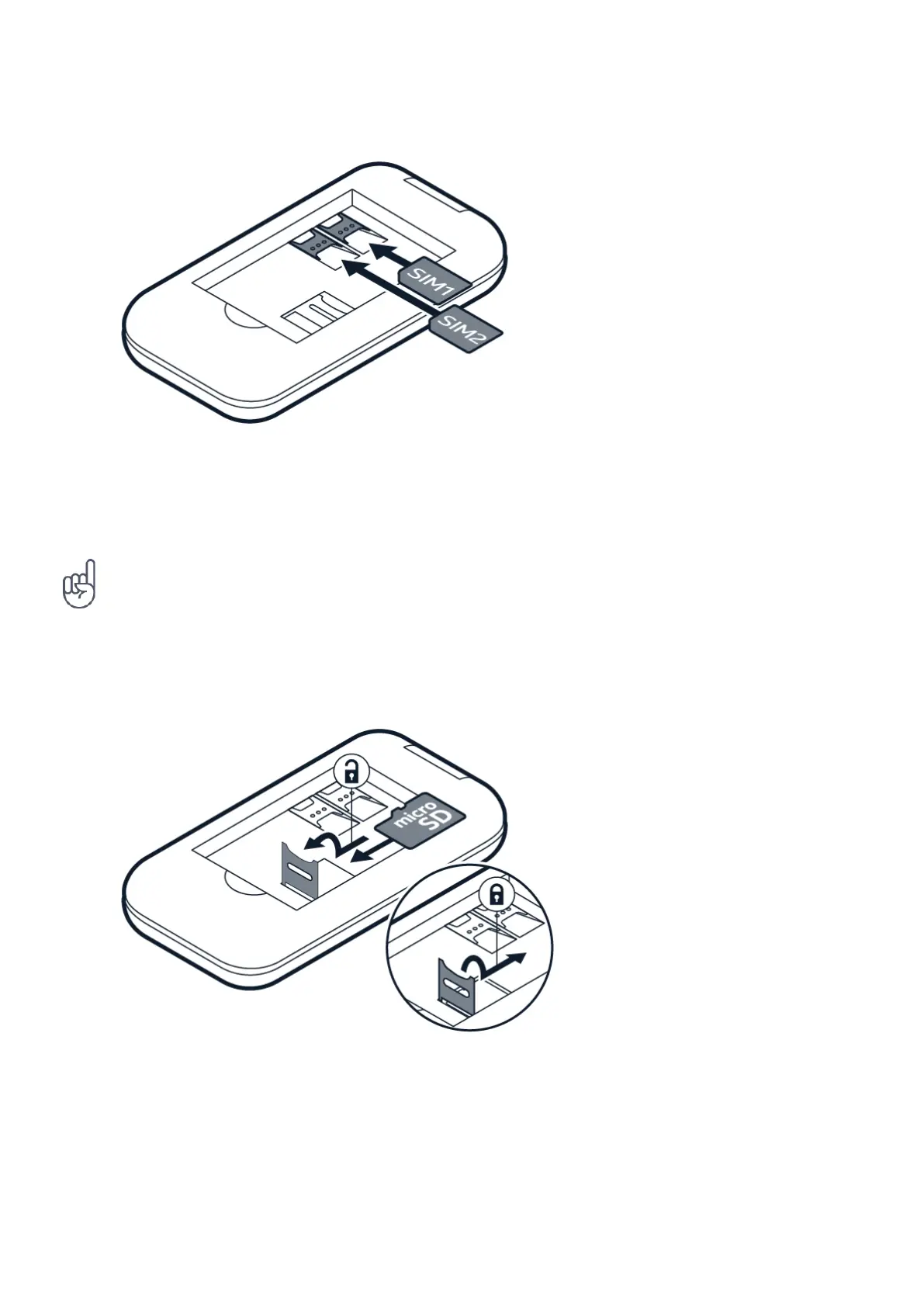 SIM1

SIM2

micro SD