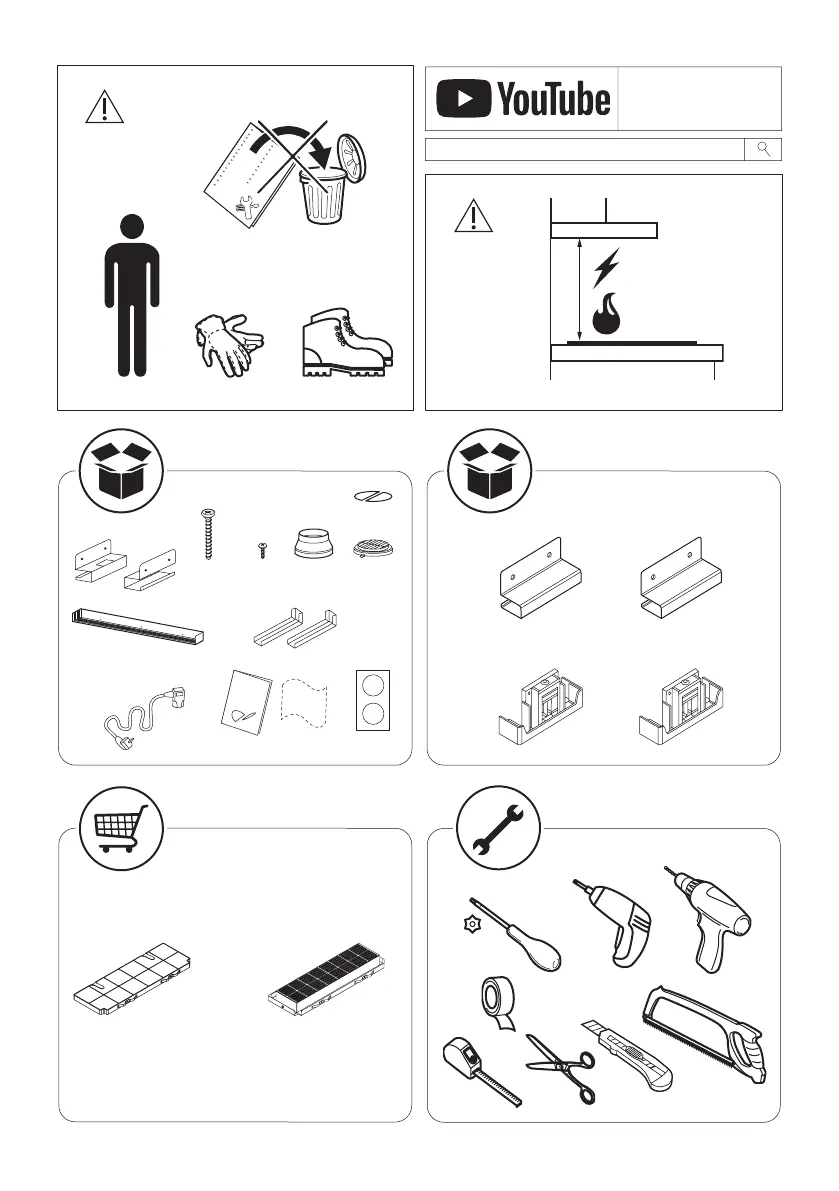 YouTube