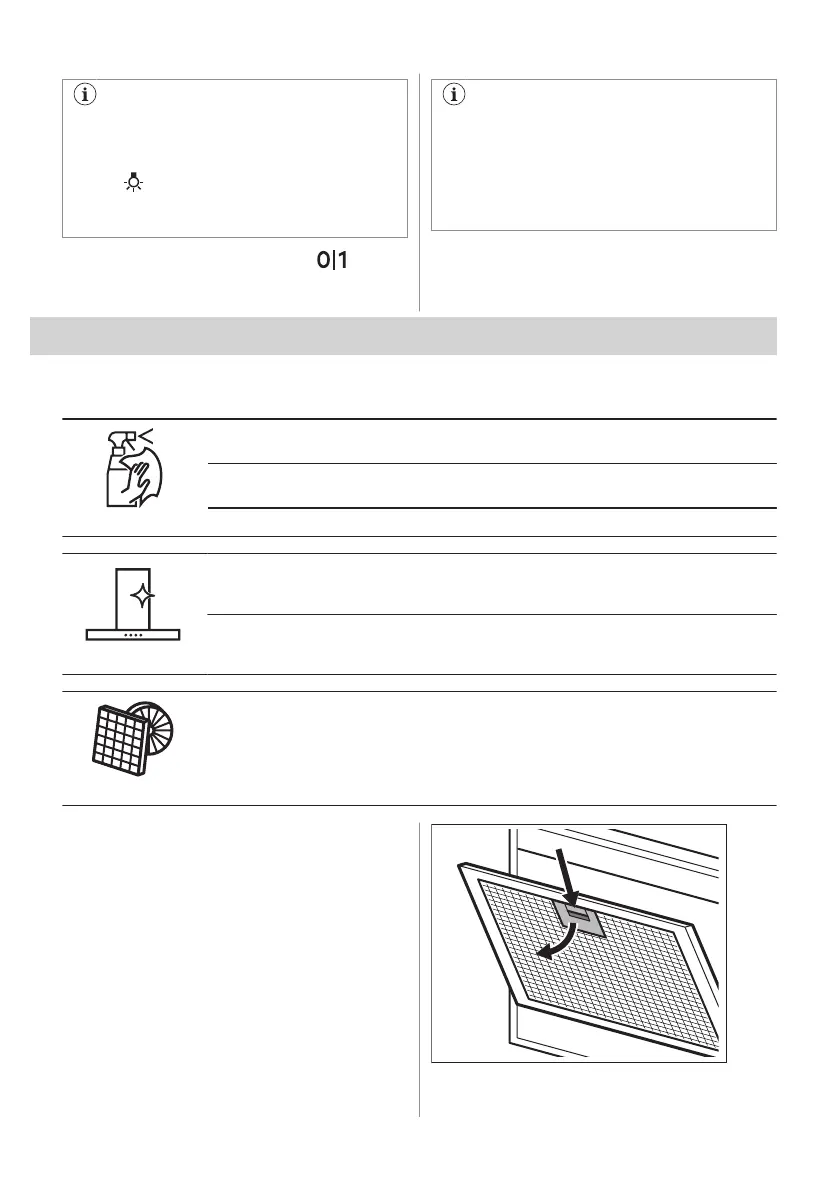 0|1