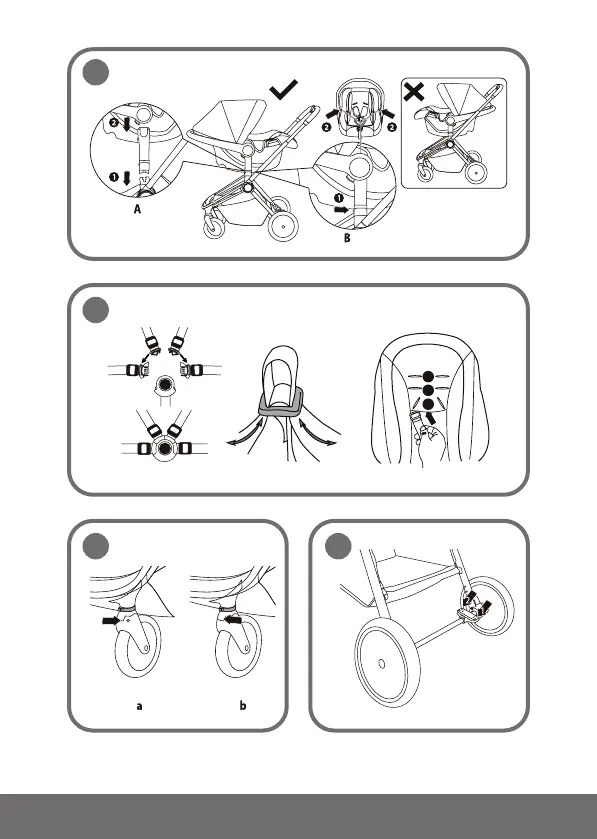 2
1
A
2 2
1
B

a b