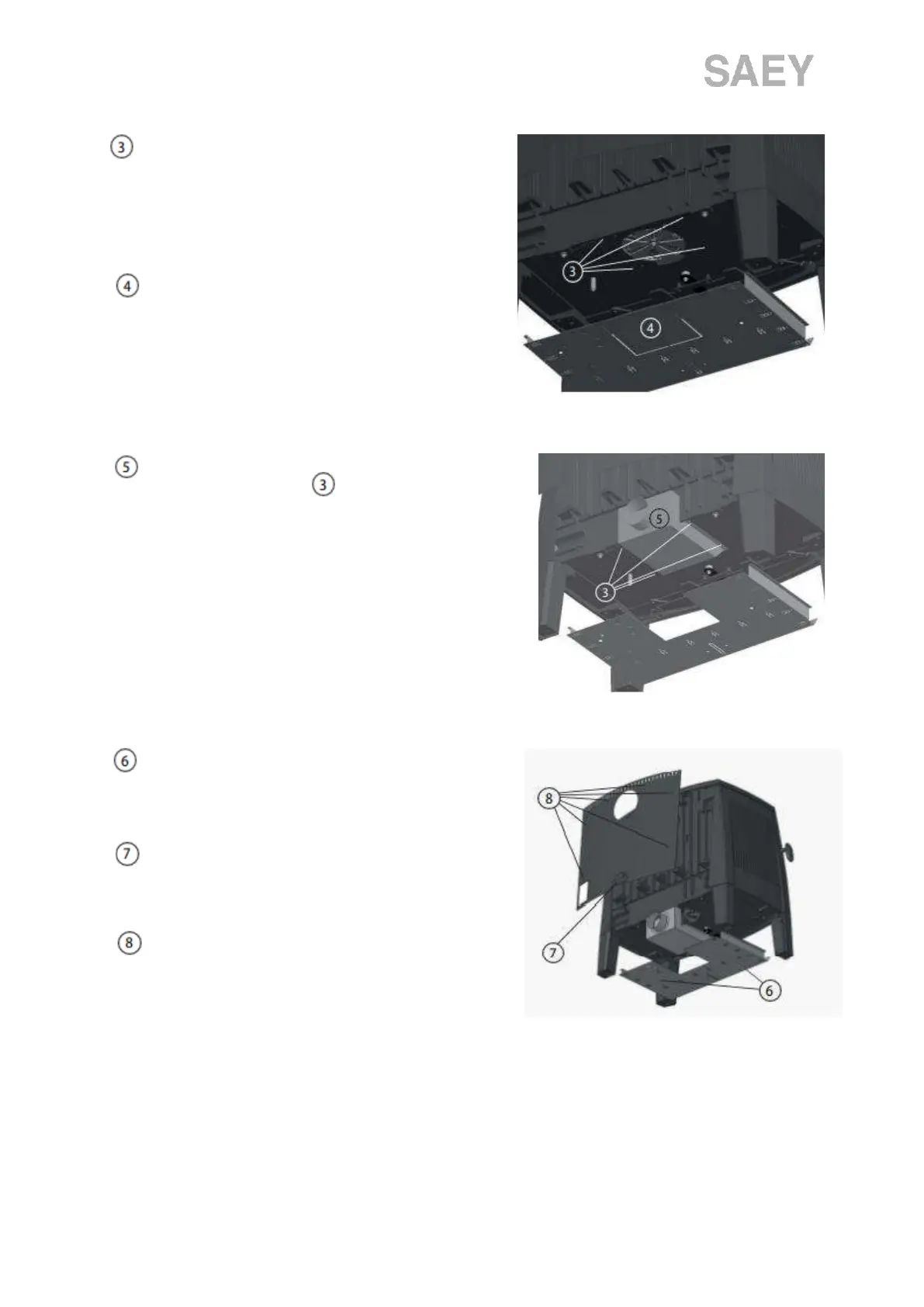 SAEY

3

4

3

4

5

3

5

3

6

7

8

8

7

6