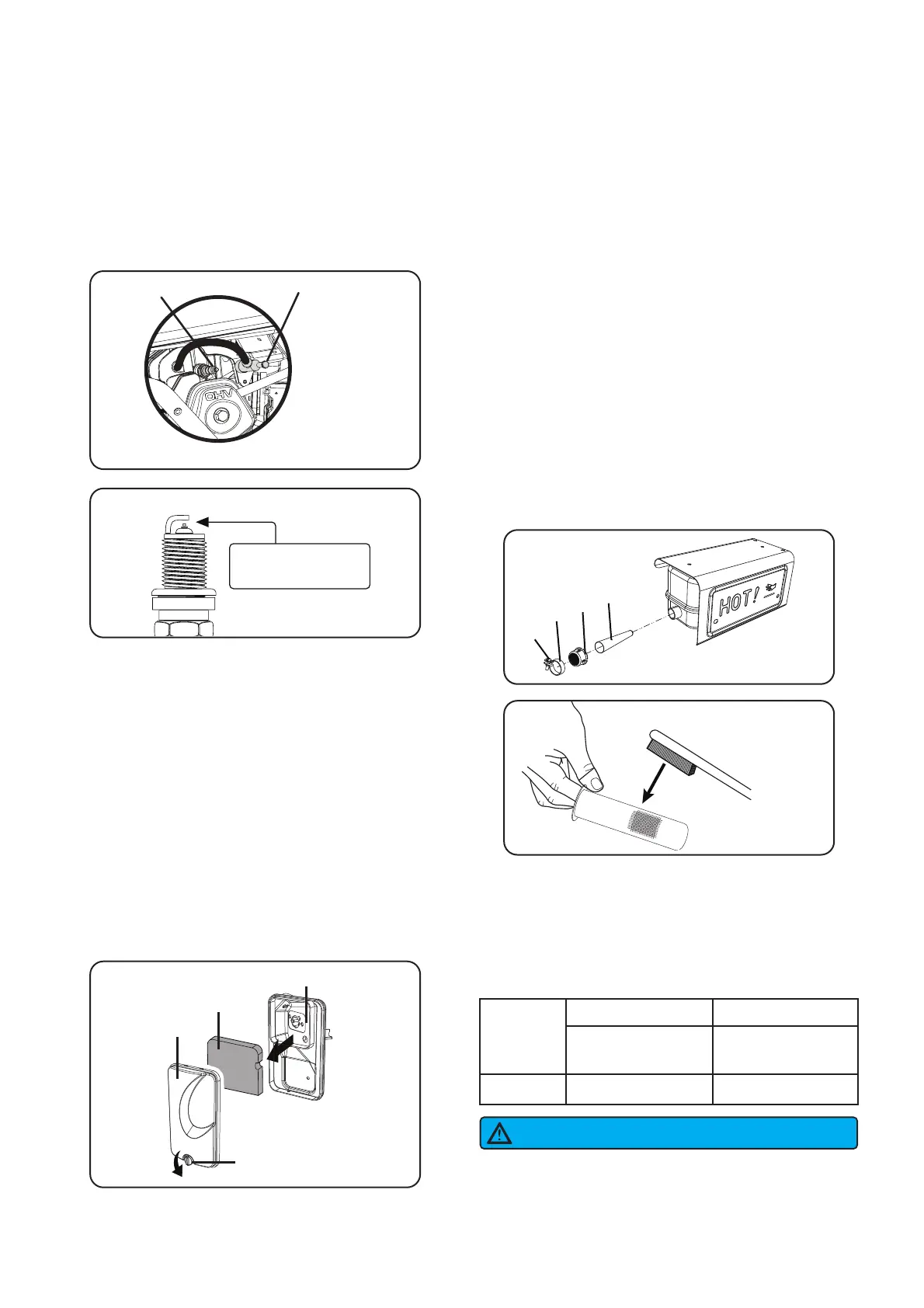 OHV

HOT!